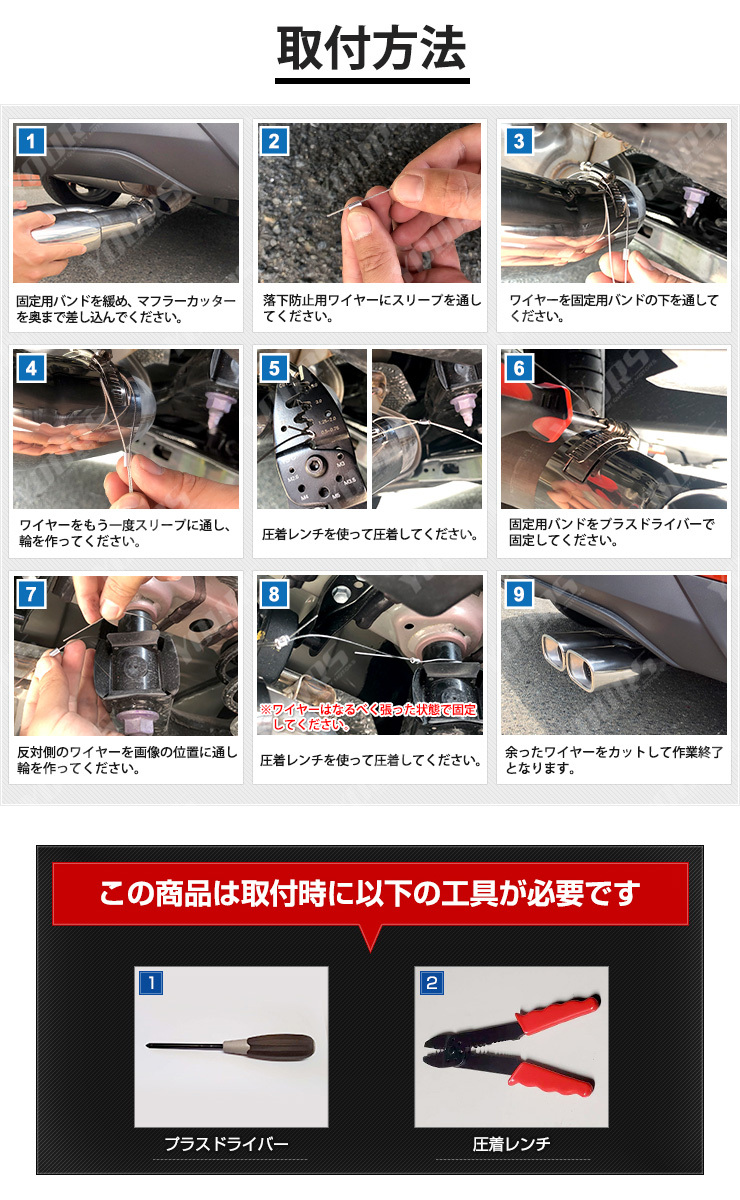 取付方法

1
固定用バンドを緩め、マフラーカッターを奥まで差し込んでください。

2
落下防止用ワイヤーにスリーブを通してください。

3
ワイヤーを固定用バンドの下を通してください。

4
ワイヤーをもう一度スリーブに通し、輪を作ってください。

5
圧着レンチを使って圧着してください。

6
固定用バンドをプラスドライバーで固定してください。

7
反対側のワイヤーを画像の位置に通し輪を作ってください。

8
※ワイヤーはなるべく張った状態で固定してください。
圧着レンチを使って圧着してください。

9
余ったワイヤーをカットして作業終了となります。

この商品は取付時に以下の工具が必要です

1
プラスドライバー

2
圧着レンチ