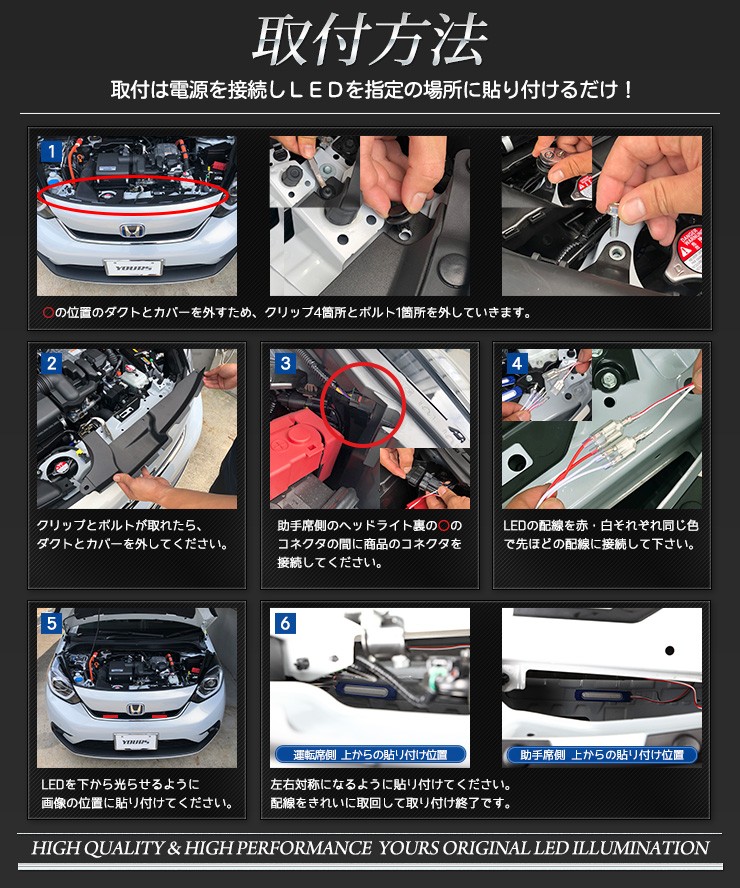 取付方法

取付は電源を接続しＬＥＤを指定の場所に貼り付けるだけ！

1

YOURS

○の位置のダクトとカバーを外すため、クリップ4箇所とボルト1箇所を外していきます。

2

クリップとボルトが取れたら、ダクトとカバーを外してください。

3

助手席側のヘッドライト裏の○のコネクタの間に商品のコネクタを接続してください。

4

LEDの配線を赤・白それぞれ同じ色で先ほどの配線に接続して下さい。

5

YOURS

LEDを下から光らせるように画像の位置に貼り付けてください。

6

運転席側 上からの貼り付け位置

助手席側 上からの貼り付け位置

左右対称になるように貼り付けてください。配線をきれいに取回して取り付け終了です。

HIGH QUALITY & HIGH PERFORMANCE YOURS ORIGINAL LED ILLUMINATION