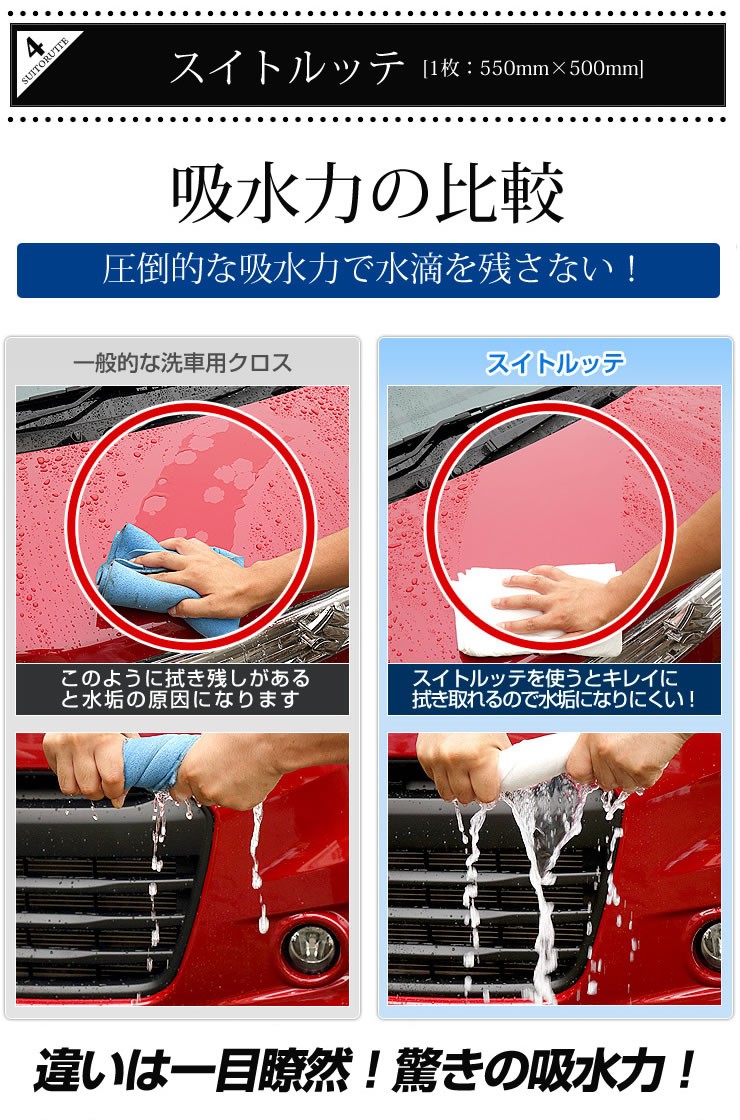 4
SUITORUTTE

スイトルッテ [1枚：550mm×500mm]

吸水力の比較

圧倒的な吸水力で水滴を残さない！

一般的な洗車用クロス

このように拭き残しがあると水垢の原因になります

スイトルッテ

スイトルッテを使うとキレイに拭き取れるので水垢になりにくい！

違いは一目瞭然！驚きの吸水力！