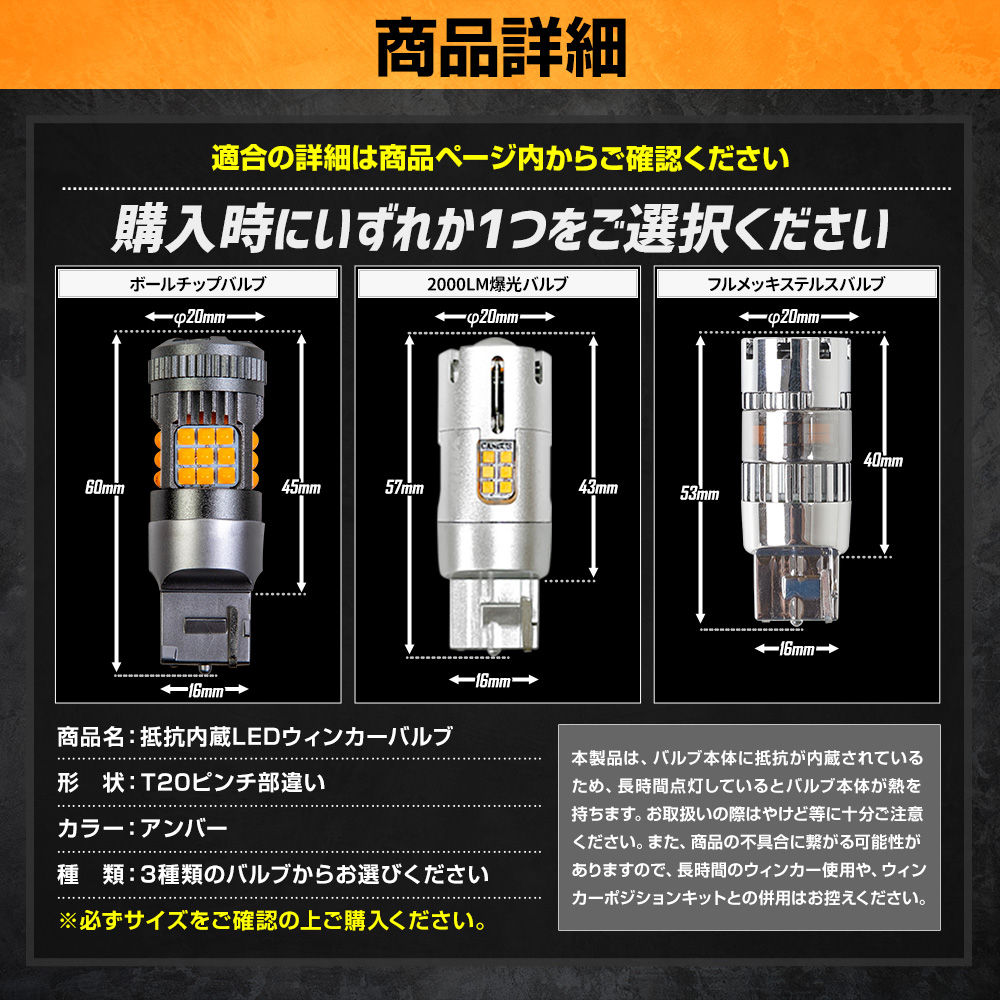 商品詳細

適合の詳細は商品ページ内からご確認ください

購入時にいずれか1つをご選択ください

ボールチップバルブ

φ20mm

60mm

45mm

16mm

2000LM爆光バルブ

φ20mm

57mm

43mm

16mm

フルメッキステルスバルブ

φ20mm

53mm

40mm

16mm

商品名：抵抗内蔵LEDウィンカーバルブ

形　状：T20ピンチ部違い

カラー：アンバー

種　類：3種類のバルブからお選びください

※必ずサイズをご確認の上ご購入ください。

本製品は、バルブ本体に抵抗が内蔵されているため、長時間点灯しているとバルブ本体が熱を持ちます。お取扱いの際はやけど等に十分ご注意ください。また、商品の不具合に繋がる可能性がありますので、長時間のウィンカー使用や、ウィンカーポジションキットとの併用はお控えください。