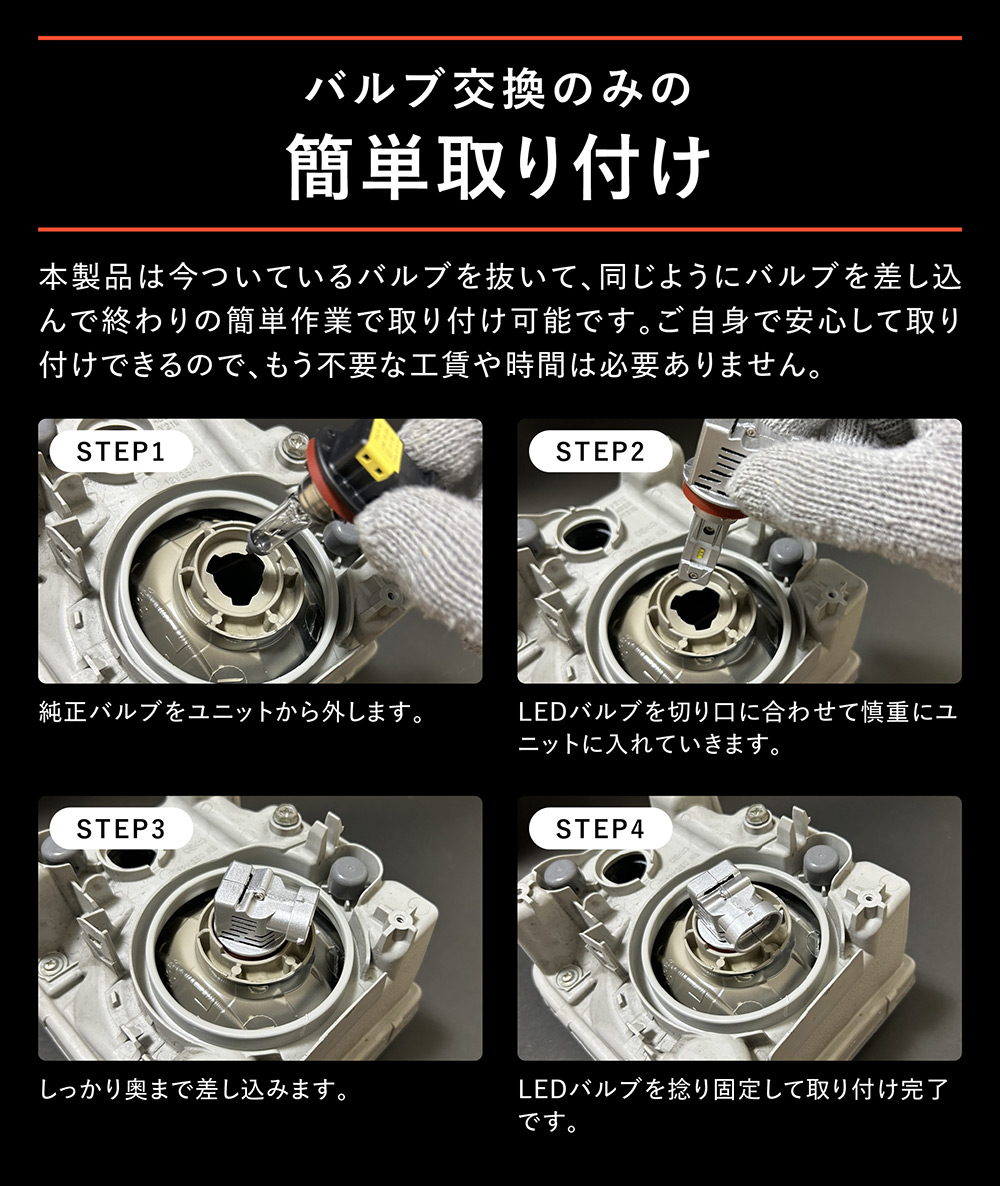 バルブ交換のみの
簡単取り付け

本製品は今ついているバルブを抜いて、同じようにバルブを差し込んで終わりの簡単作業で取り付け可能です。ご自身で安心して取り付けできるので、もう不要な工賃や時間は必要ありません。

STEP1

純正バルブをユニットから外します。

STEP2

LEDバルブを切り口に合わせて慎重にユニットに入れていきます。

STEP3

しっかり奥まで差し込みます。

STEP4

LEDバルブを捻り固定して取り付け完了です。