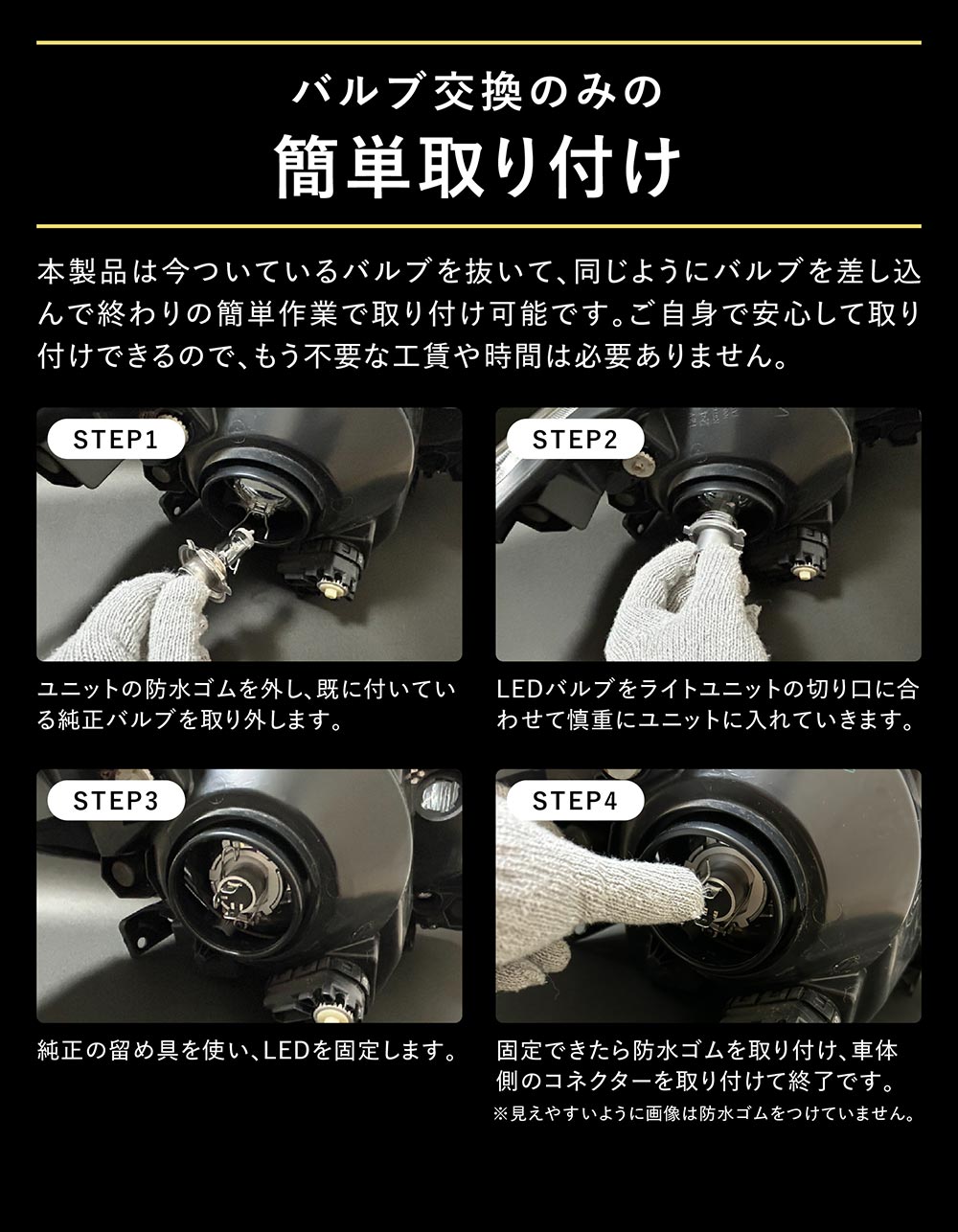 バルブ交換のみの
簡単取り付け

本製品は今ついているバルブを抜いて、同じようにバルブを差し込んで終わりの簡単作業で取り付け可能です。ご自身で安心して取り付けできるので、もう不要な工賃や時間は必要ありません。

STEP1

ユニットの防水ゴムを外し、既に付いている純正バルブを取り外します。

STEP2

LEDバルブをライトユニットの切り口に合わせて慎重にユニットに入れていきます。

STEP3

純正の留め具を使い、LEDを固定します。

STEP4

固定できたら防水ゴムを取り付け、車体側のコネクターを取り付けて終了です。
※見えやすいように画像は防水ゴムをつけていません。