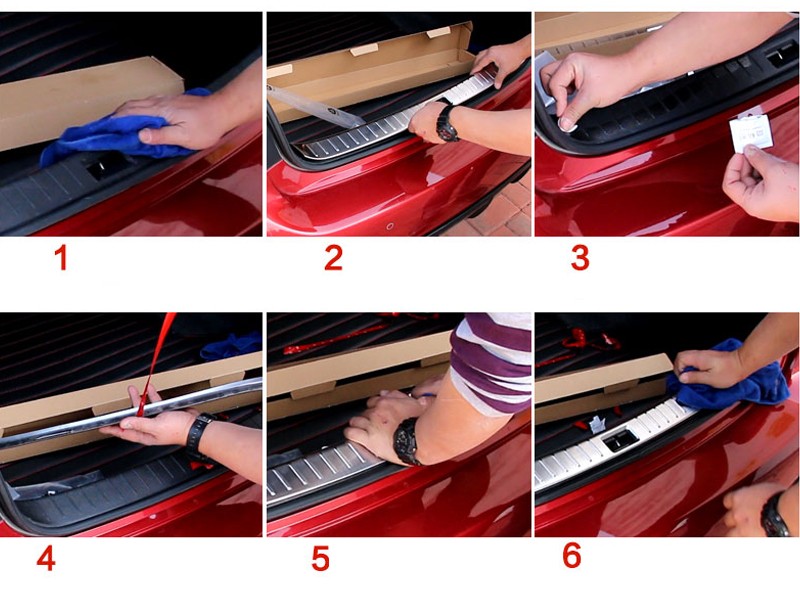 1

2

3

4

5

6