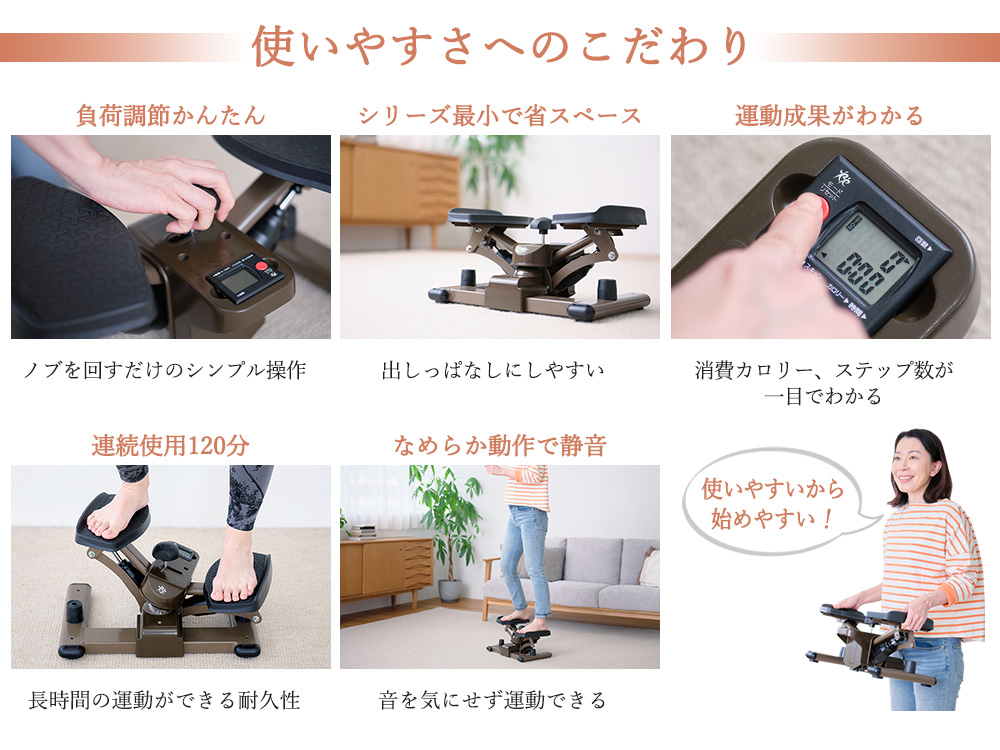 使いやすさへのこだわり

負荷調節かんたん

ノブを回すだけのシンプル操作

シリーズ最小で省スペース

出しっぱなしにしやすい

運動成果がわかる

消費カロリー、ステップ数が一目でわかる

連続使用120分

長時間の運動ができる耐久性

なめらか動作で静音

音を気にせず運動できる

使いやすいから始めやすい！