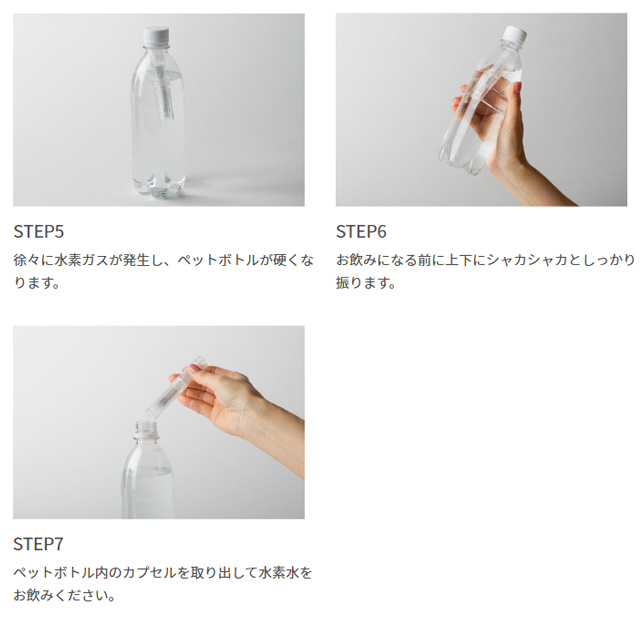 STEP5

徐々に水素ガスが発生し、ペットボトルが硬くなります。

STEP6

お飲みになる前に上下にシャカシャカとしっかり振ります。

STEP7

ペットボトル内のカプセルを取り出して水素水をお飲みください。