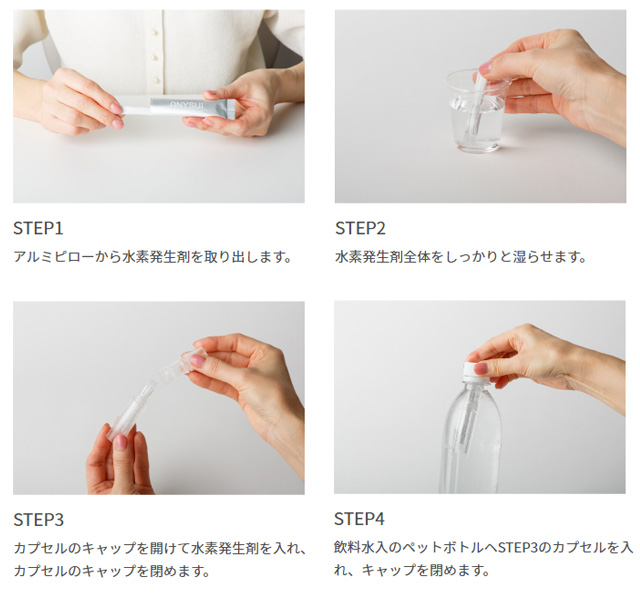 ANYSUI

STEP1
アルミピローから水素発生剤を取り出します。

STEP2
水素発生剤全体をしっかりと湿らせます。

STEP3
カプセルのキャップを開けて水素発生剤を入れ、カプセルのキャップを閉めます。

STEP4
飲料水入のペットボトルへSTEP3のカプセルを入れ、キャップを閉めます。