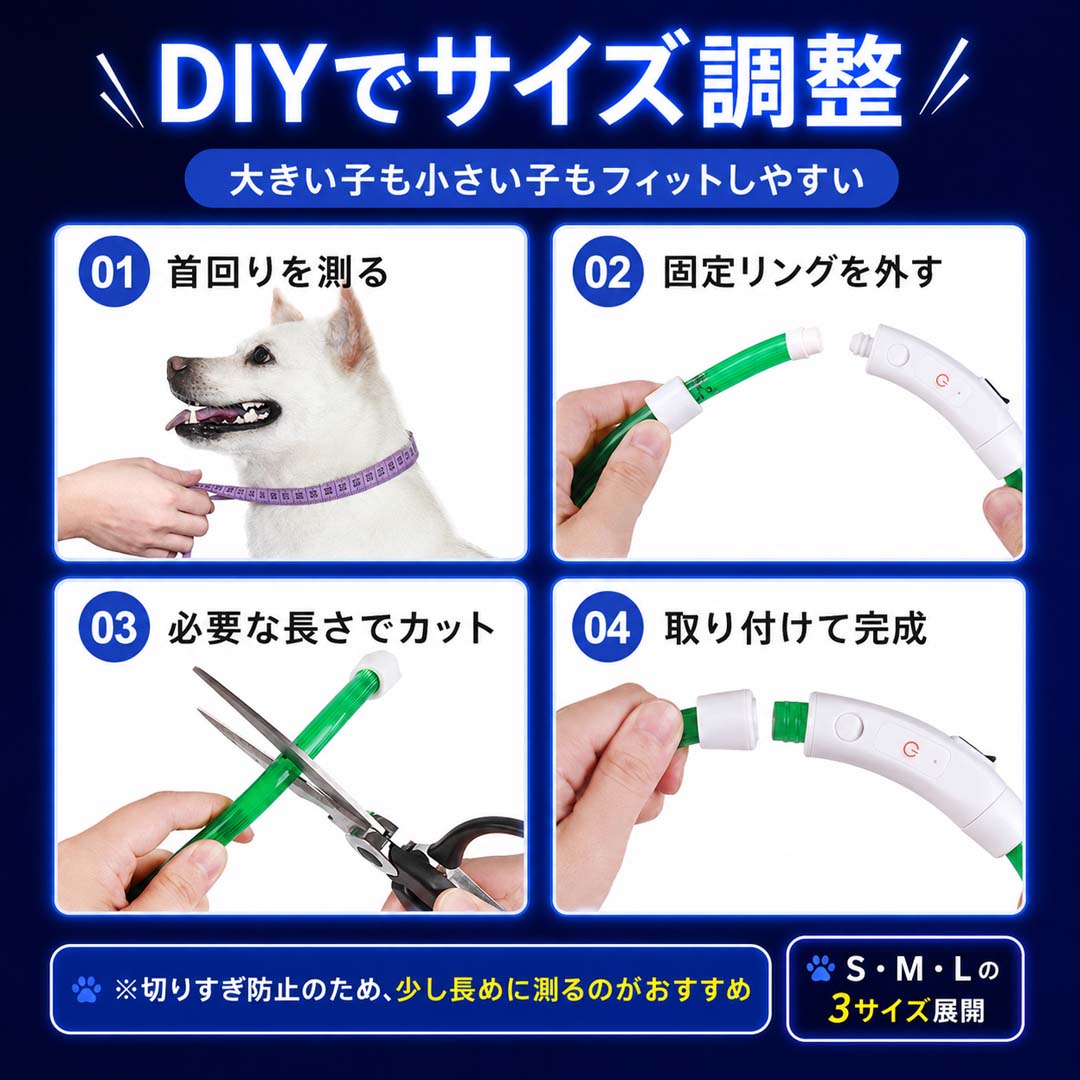 DIYでサイズ調整

大きい子も小さい子もフィットしやすい

01 首回りを測る

02 固定リングを外す

03 必要な長さでカット

04 取り付けて完成

※切りすぎ防止のため、少し長めに測るのがおすすめ

S・M・Lの 3サイズ展開