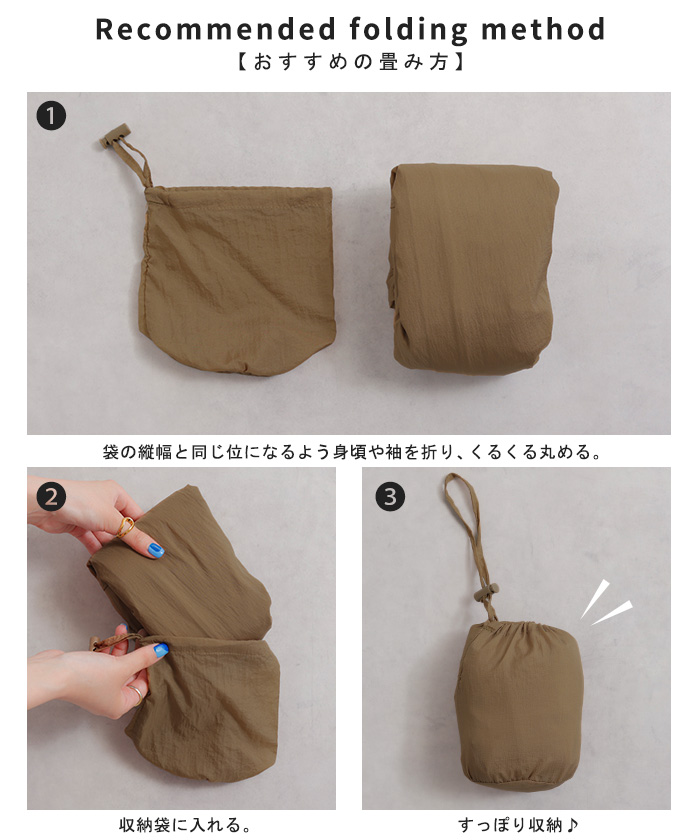 Recommended folding method
【おすすめの畳み方】

1

袋の縦幅と同じ位になるよう身頃や袖を折り、くるくる丸める。

2

収納袋に入れる。

3

すっぽり収納♪