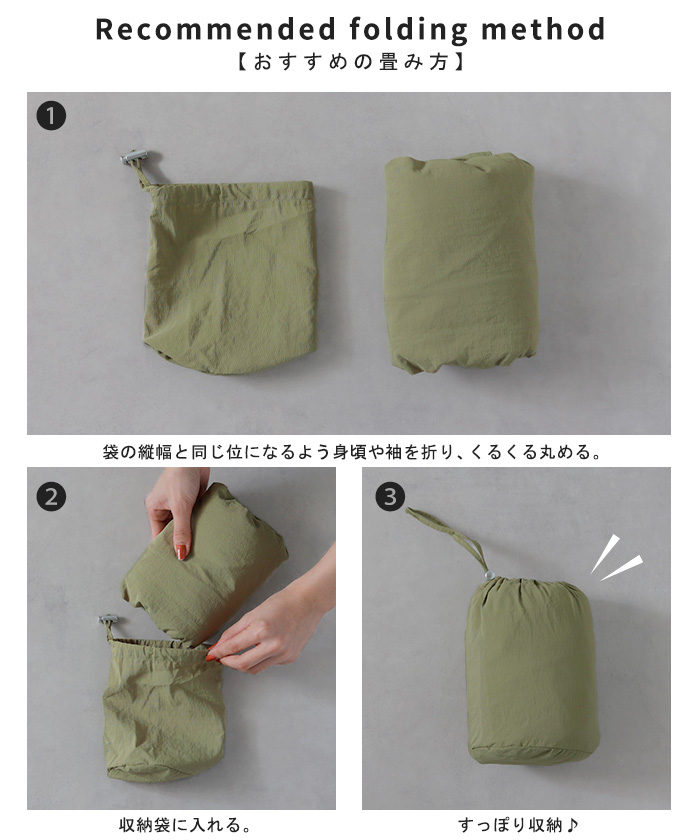 Recommended folding method
【おすすめの畳み方】

1

袋の縦幅と同じ位になるよう身頃や袖を折り、くるくる丸める。

2

収納袋に入れる。

3

すっぽり収納♪