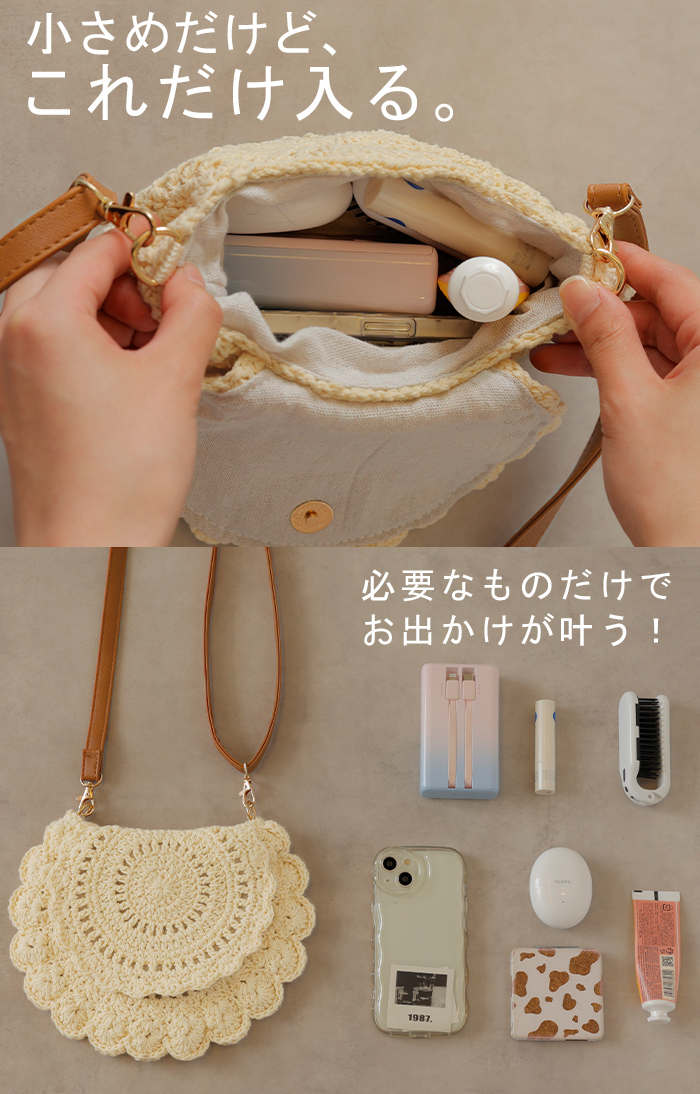 小さめだけど、
これだけ入る。

必要なものだけで
お出かけが叶う！

1987.