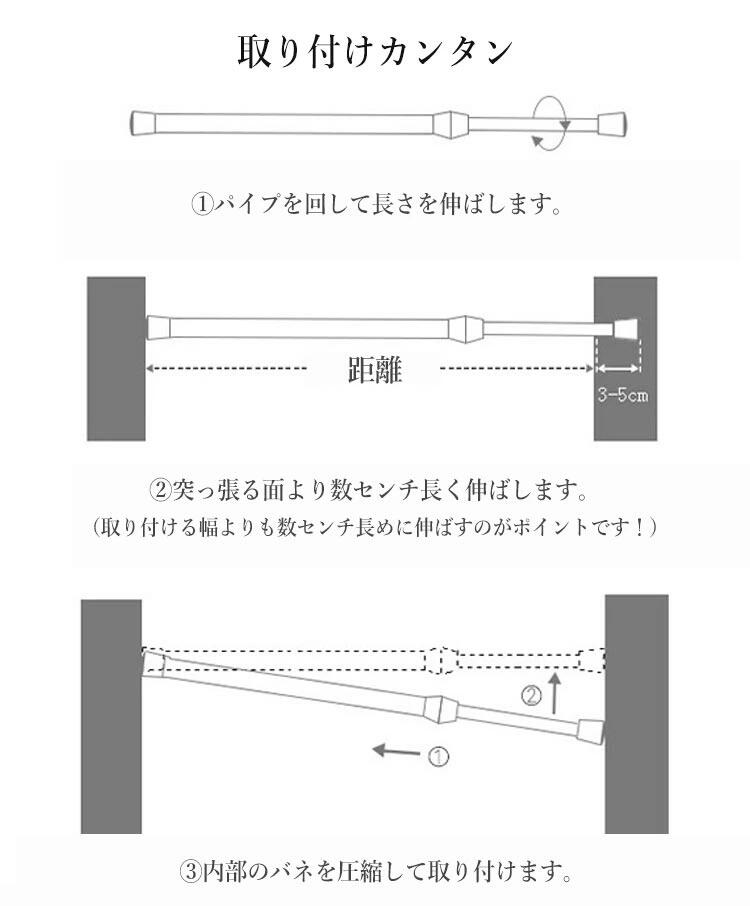 取り付けカンタン

①パイプを回して長さを伸ばします。

距離

3-5cm

②突っ張る面より数センチ長く伸ばします。
(取り付ける幅よりも数センチ長めに伸ばすのがポイントです！)

②

①

③内部のバネを圧縮して取り付けます。