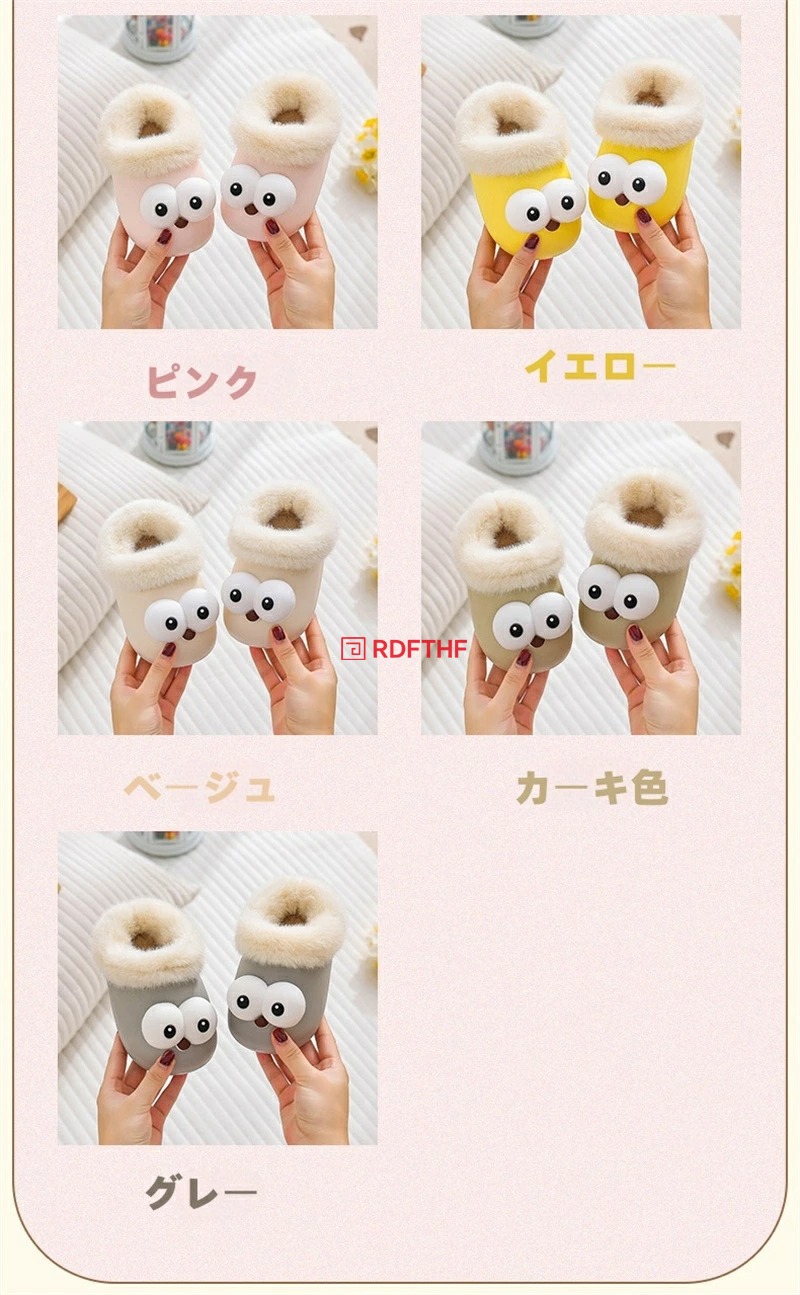 ピンク

イエロー

RDFTHF

ベージュ

カーキ色

グレー