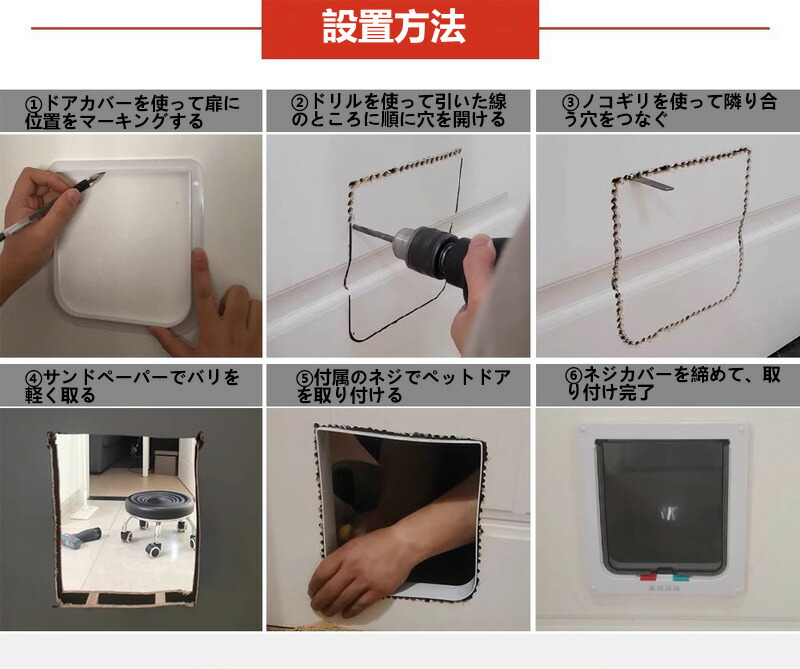 設置方法

①ドアカバーを使って扉に位置をマーキングする

②ドリルを使って引いた線のところに順に穴を開ける

③ノコギリを使って隣り合う穴をつなぐ

④サンドペーパーでバリを軽く取る

⑤付属のネジでペットドアを取り付ける

⑥ネジカバーを締めて、取り付け完了