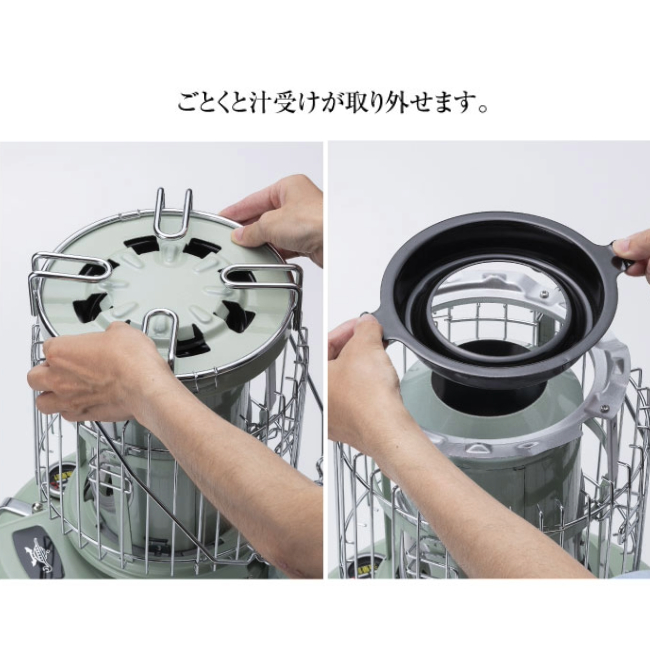 ごとくと汁受けが取り外せます。