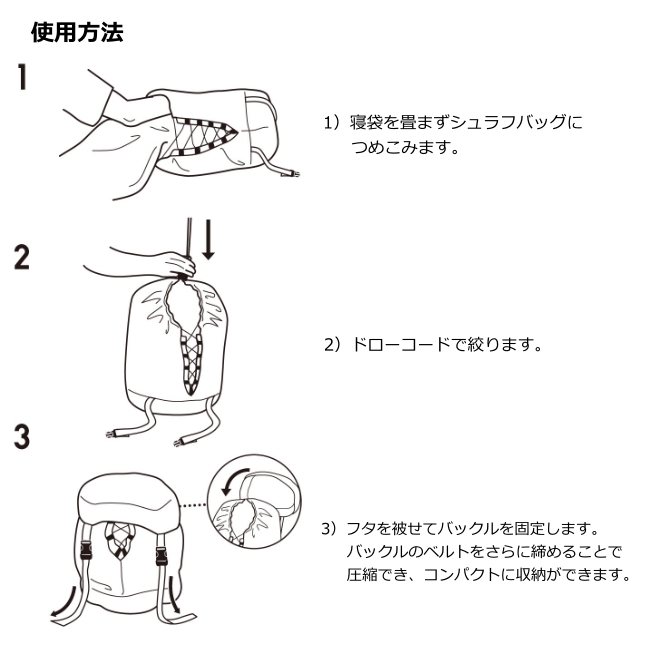 使用方法

1

1）寝袋を畳まずシュラフバッグにつめこみます。

2

2）ドローコードで絞ります。

3

3）フタを被せてバックルを固定します。バックルのベルトをさらに締めることで圧縮でき、コンパクトに収納ができます。