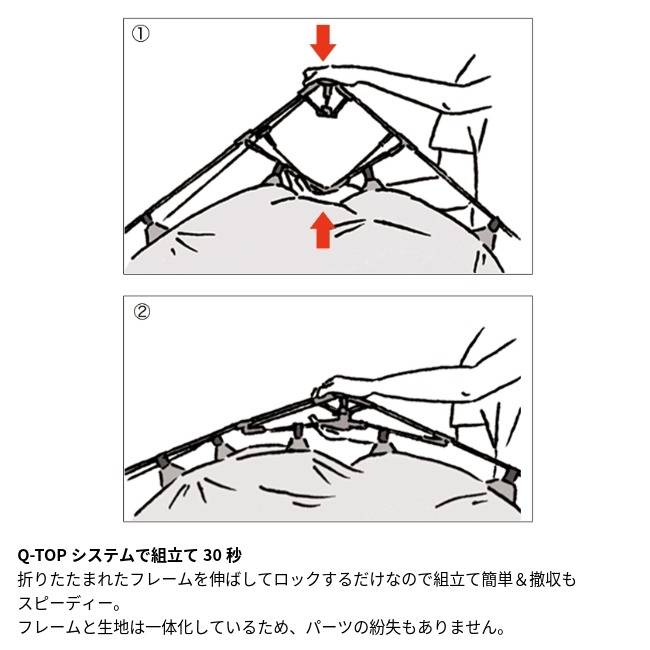 ①

②

Q-TOP システムで組立て 30 秒
折りたたまれたフレームを伸ばしてロックするだけなので組立て簡単＆撤収もスピーディー。
フレームと生地は一体化しているため、パーツの紛失もありません。