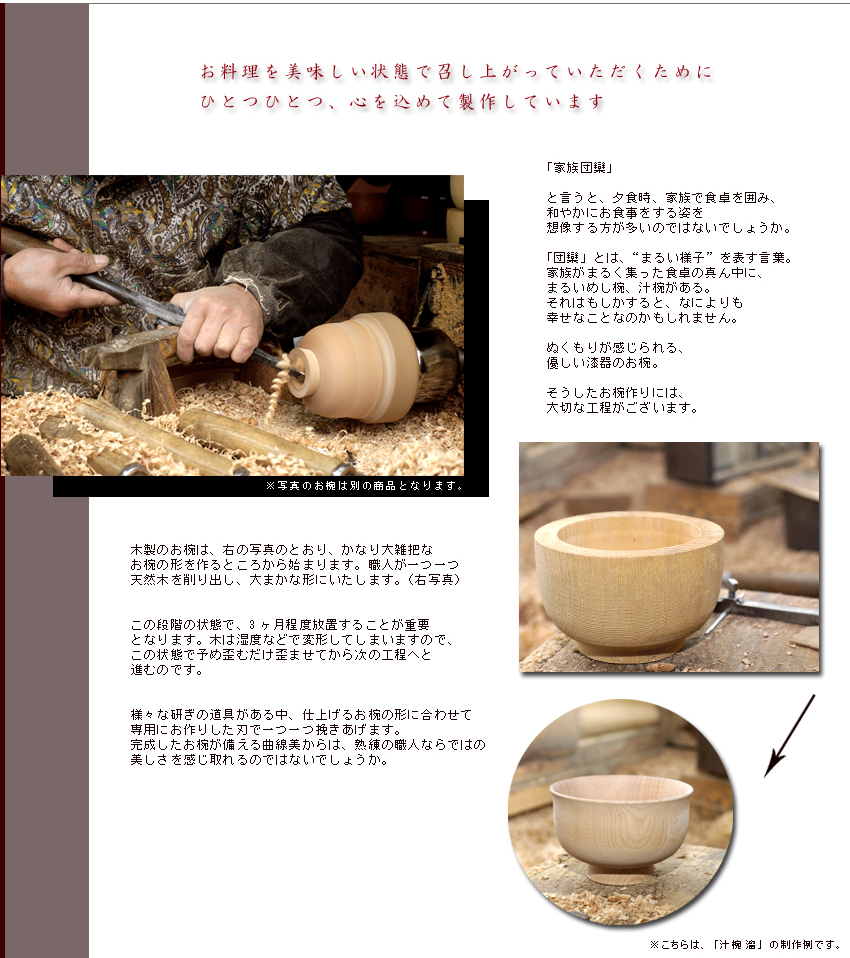 お料理を美味しい状態で召し上がっていただくために
ひとつひとつ、心を込めて製作しています

「家族団欒」

と言うと、夕食時、家族で食卓を囲み、和やかにお食事をする姿を想像する方が多いのではないでしょうか。

「団欒」とは、“まるい様子”を表す言葉。家族がまるく集った食卓の真ん中に、まるいめし椀、汁椀がある。それはもしかすると、なによりも幸せなことなのかもしれません。

ぬくもりが感じられる、優しい漆器のお椀。

そうしたお椀作りには、大切な工程がございます。

※写真のお椀は別の商品となります。

木製のお椀は、右の写真のとおり、かなり大雑把なお椀の形を作るところから始まります。職人が一つ一つ天然木を削り出し、大まかな形にいたします。（右写真）

この段階の状態で、3ヶ月程度放置することが重要となります。木は湿度などで変形してしまいますので、この状態で予め歪むだけ歪ませてから次の工程へと進むのです。

様々な研ぎの道具がある中、仕上げるお椀の形に合わせて専用にお作りした刃で一つ一つ挽きあげます。完成したお椀が備える曲線美からは、熟練の職人ならではの美しさを感じ取れるのではないでしょうか。

※こちらは、「汁椀 溜」の制作例です。