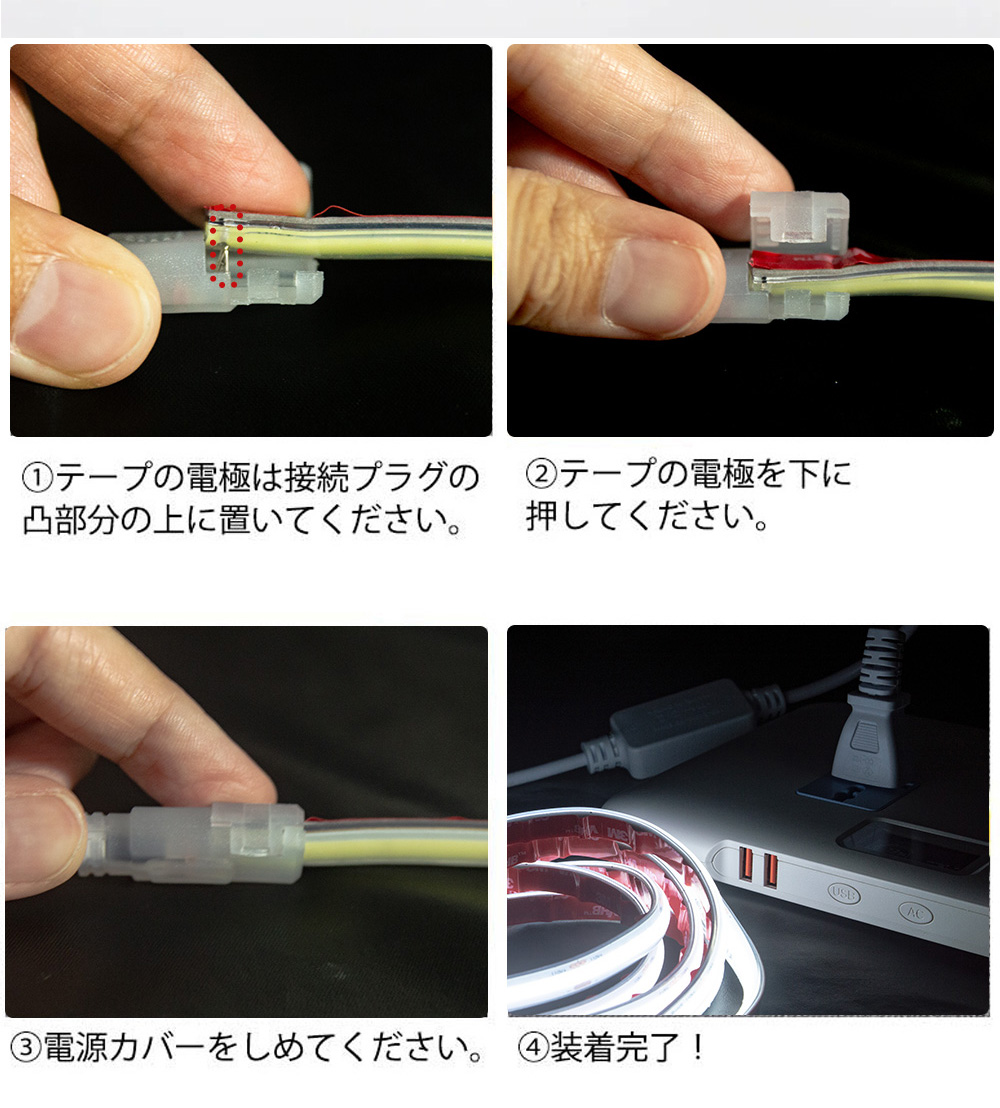 ①テープの電極は接続プラグの凸部分の上に置いてください。

②テープの電極を下に押してください。

USB

AC

③電源カバーをしめてください。

④装着完了！