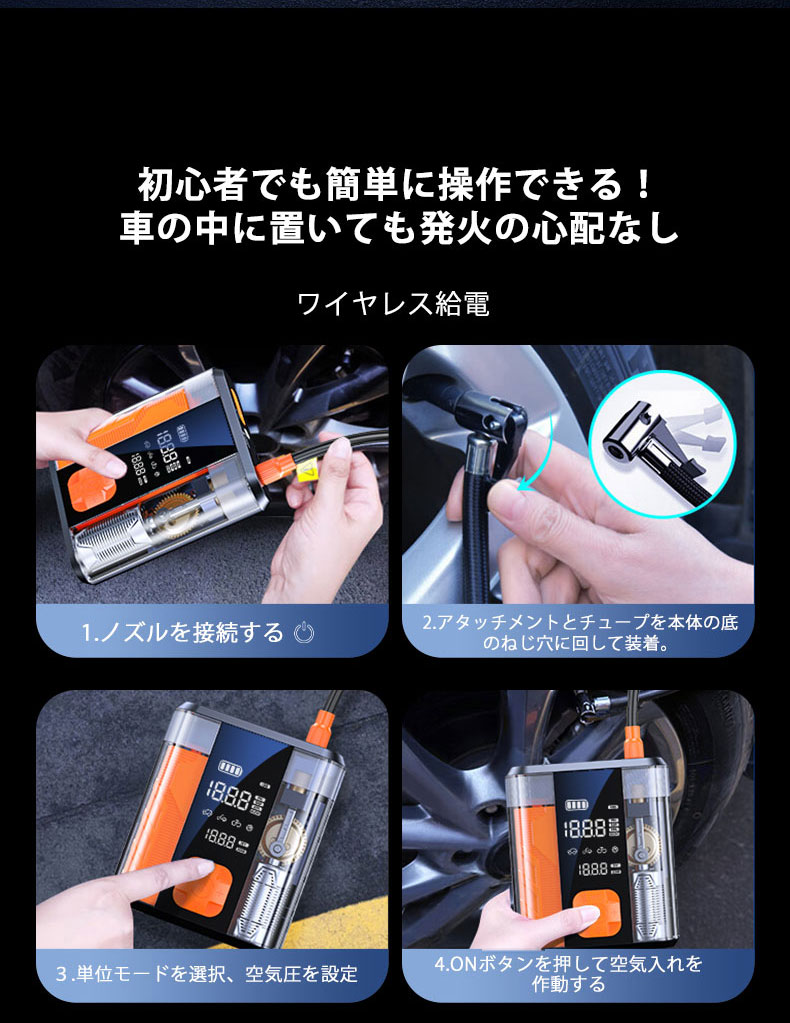 初心者でも簡単に操作できる！
車の中に置いても発火の心配なし

ワイヤレス給電

1.ノズルを接続する

2.アタッチメントとチューブを本体の底のねじ穴に回して装着。

3.単位モードを選択、空気圧を設定

4.ONボタンを押して空気入れを作動する