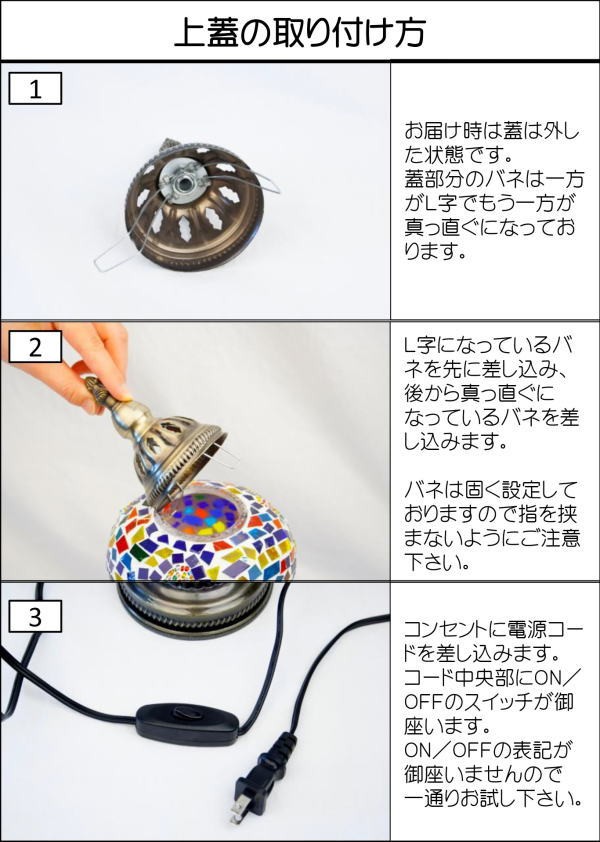 上蓋の取り付け方

1

お届け時は蓋は外した状態です。
蓋部分のバネは一方がL字でもう一方が真っ直ぐになっております。

2

L字になっているバネを先に差し込み、後から真っ直ぐになっているバネを差し込みます。

バネは固く設定しておりますので指を挟まないようにご注意下さい。

3

コンセントに電源コードを差し込みます。
コード中央部にON／OFFのスイッチが御座います。
ON／OFFの表記が御座いませんので一通りお試し下さい。