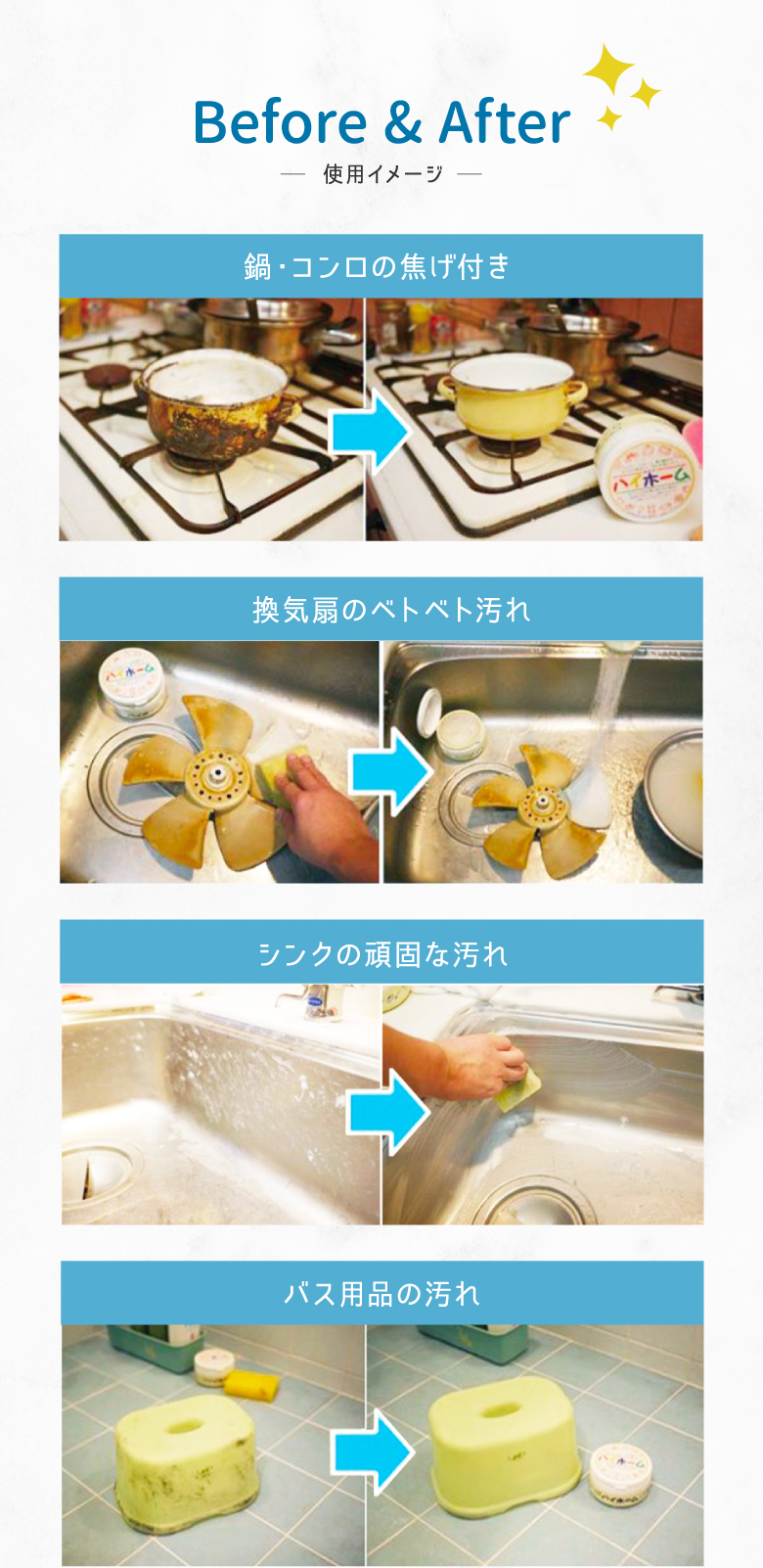 Before & After

— 使用イメージ —

鍋・コンロの焦げ付き

ハイホーム

換気扇のベトベト汚れ

ハイホーム

シンクの頑固な汚れ

バス用品の汚れ

ハイホーム