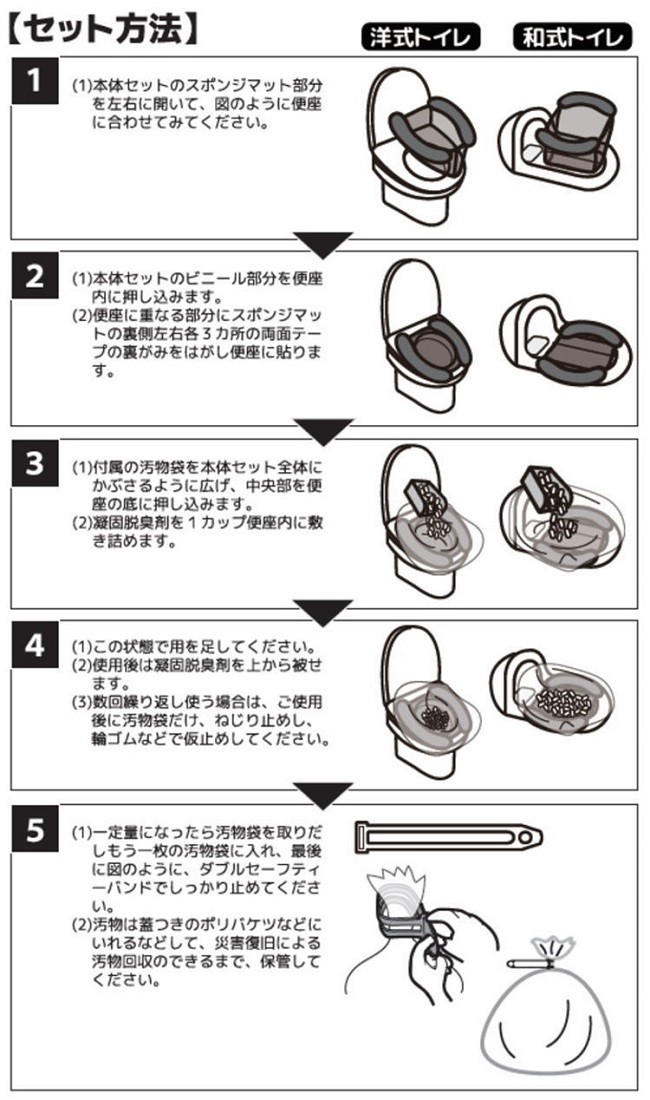 【セット方法】

洋式トイレ

和式トイレ

1

(1)本体セットのスポンジマット部分を左右に開いて、図のように便座に合わせてみてください。

2

(1)本体セットのビニール部分を便座内に押し込みます。
(2)便座に重なる部分にスポンジマットの裏側左右各3カ所の両面テープの裏がみをはがし便座に貼ります。

3

(1)付属の汚物袋を本体セット全体にかぶさるように広げ、中央部を便座の底に押し込みます。
(2)凝固脱臭剤を1カップ便座内に敷き詰めます。

4

(1)この状態で用を足してください。
(2)使用後は凝固脱臭剤を上から被せます。
(3)数回繰り返し使う場合は、ご使用後に汚物袋だけ、ねじり止めし、輪ゴムなどで仮止めしてください。

5

(1)一定量になったら汚物袋を取りだしもう一枚の汚物袋に入れ、最後に図のように、ダブルセーフティーバンドでしっかり止めてください。
(2)汚物は蓋つきのポリバケツなどにいれるなどして、災害復旧による汚物回収のできるまで、保管してください。