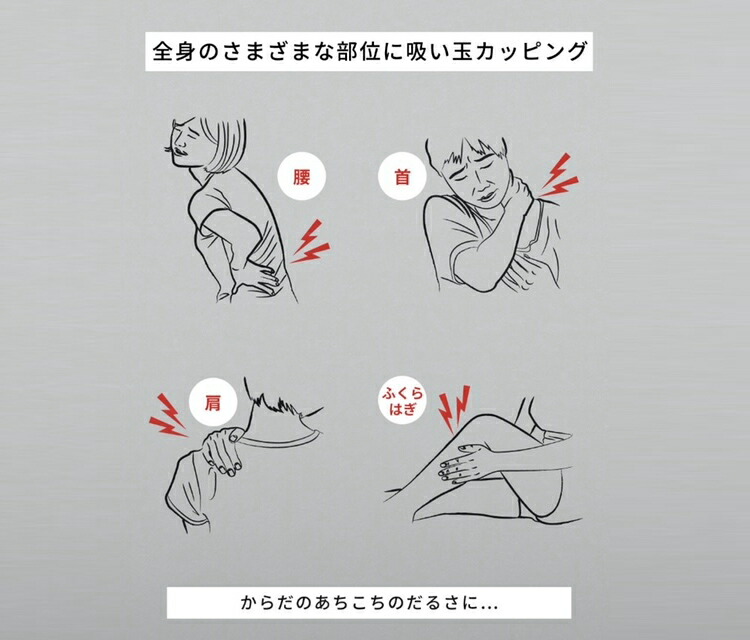 全身のさまざまな部位に吸い玉カッピング

腰

首

肩

ふくらはぎ

からだのあちこちのだるさに...