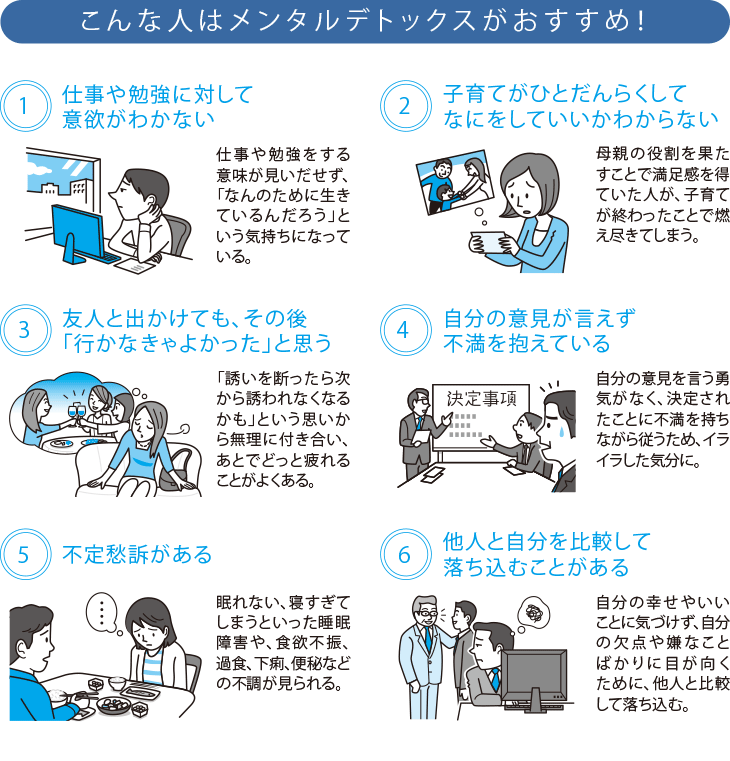 こんな人はメンタルデトックスがおすすめ！

1 仕事や勉強に対して意欲がわかない

仕事や勉強をする意味が見いだせず、「なんのために生きているんだろう」という気持ちになっている。

2 子育てがひとだんらくしてなにをしていいかわからない

母親の役割を果たすことで満足感を得ていた人が、子育てが終わったことで燃え尽きてしまう。

3 友人と出かけても、その後「行かなきゃよかった」と思う

「誘いを断ったら次から誘われなくなるかも」という思いから無理に付き合い、あとでどっと疲れることがよくある。

4 自分の意見が言えず不満を抱えている

決定事項

自分の意見を言う勇気がなく、決定されたことに不満を持ちながら従うため、イライラした気分に。

5 不定愁訴がある

眠れない、寝すぎてしまうといった睡眠障害や、食欲不振、過食、下痢、便秘などの不調が見られる。

6 他人と自分を比較して落ち込むことがある

自分の幸せやいいことに気づけず、自分の欠点や嫌なことばかりに目が向くために、他人と比較して落ち込む。