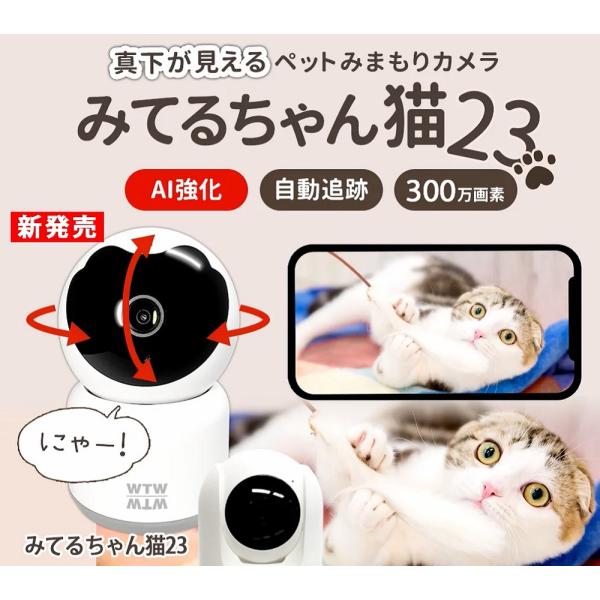 真下が見える ペットみまもりカメラ

みてるちゃん猫23

AI強化 自動追跡 300万画素

新発売

にゃー!

WTW
WTW

みてるちゃん猫23