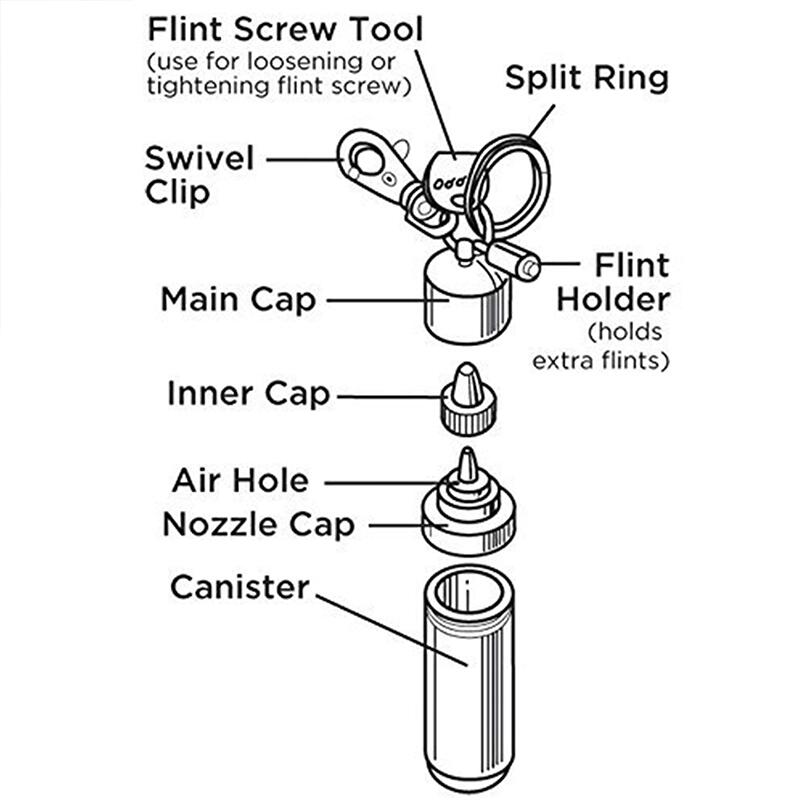 Flint Screw Tool
(use for loosening or tightening flint screw)

Split Ring

Swivel Clip

Flint Holder
(holds extra flints)

Main Cap

Inner Cap

Air Hole

Nozzle Cap

Canister