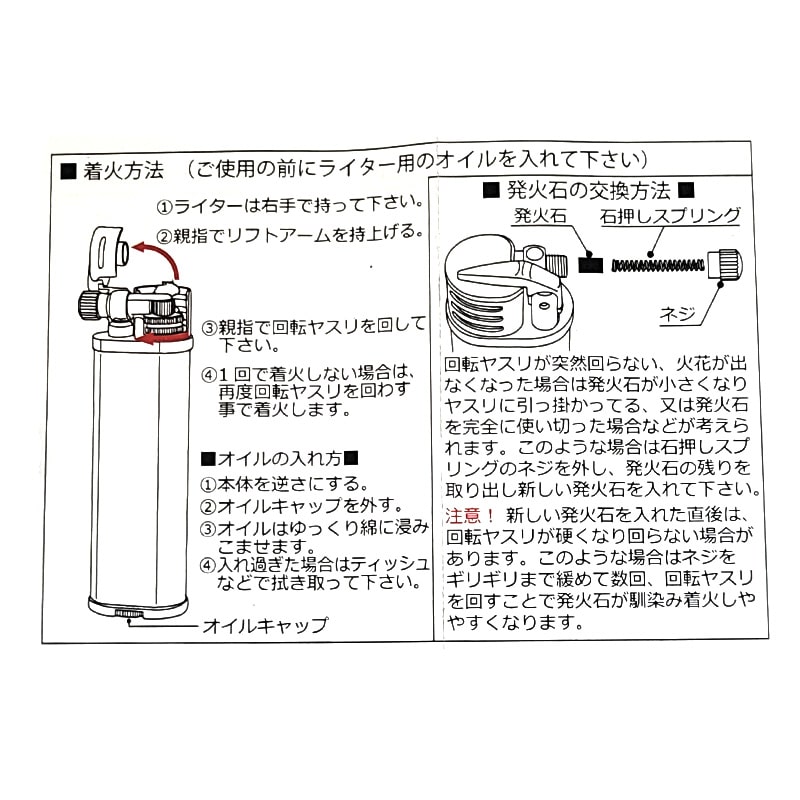 ■ 着火方法 （ご使用の前にライター用のオイルを入れて下さい）

①ライターは右手で持って下さい。
②親指でリフトアームを持上げる。

③親指で回転ヤスリを回して下さい。
④１回で着火しない場合は、再度回転ヤスリを回わす事で着火します。

■オイルの入れ方■
①本体を逆さにする。
②オイルキャップを外す。
③オイルはゆっくり綿に浸みこませます。
④入れ過ぎた場合はティッシュなどで拭き取って下さい。

オイルキャップ

■ 発火石の交換方法 ■
発火石　石押しスプリング
ネジ

回転ヤスリが突然回らない、火花が出なくなった場合は発火石が小さくなりヤスリに引っ掛かってる、又は発火石を完全に使い切った場合などが考えられます。このような場合は石押しスプリングのネジを外し、発火石の残りを取り出し新しい発火石を入れて下さい。
注意！ 新しい発火石を入れた直後は、回転ヤスリが硬くなり回らない場合があります。このような場合はネジをギリギリまで緩めて数回、回転ヤスリを回すことで発火石が馴染み着火しやすくなります。