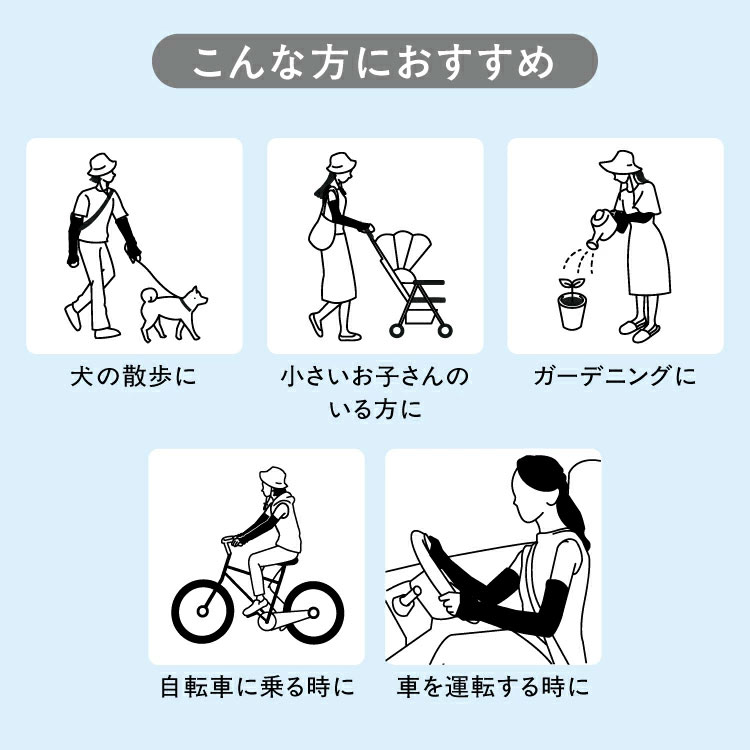 こんな方におすすめ

犬の散歩に

小さいお子さんのいる方に

ガーデニングに

自転車に乗る時に

車を運転する時に