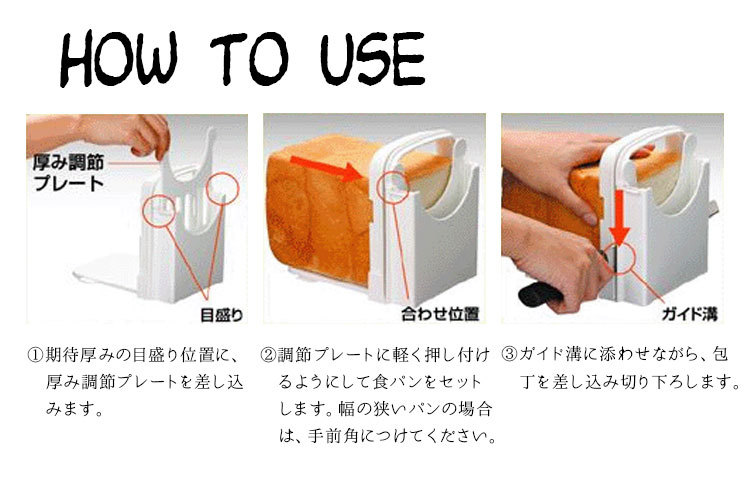 HOW TO USE

厚み調節プレート

目盛り

合わせ位置

ガイド溝

①期待厚みの目盛り位置に、厚み調節プレートを差し込みます。

②調節プレートに軽く押し付けるようにして食パンをセットします。幅の狭いパンの場合は、手前角につけてください。

③ガイド溝に添わせながら、包丁を差し込み切り下ろします。