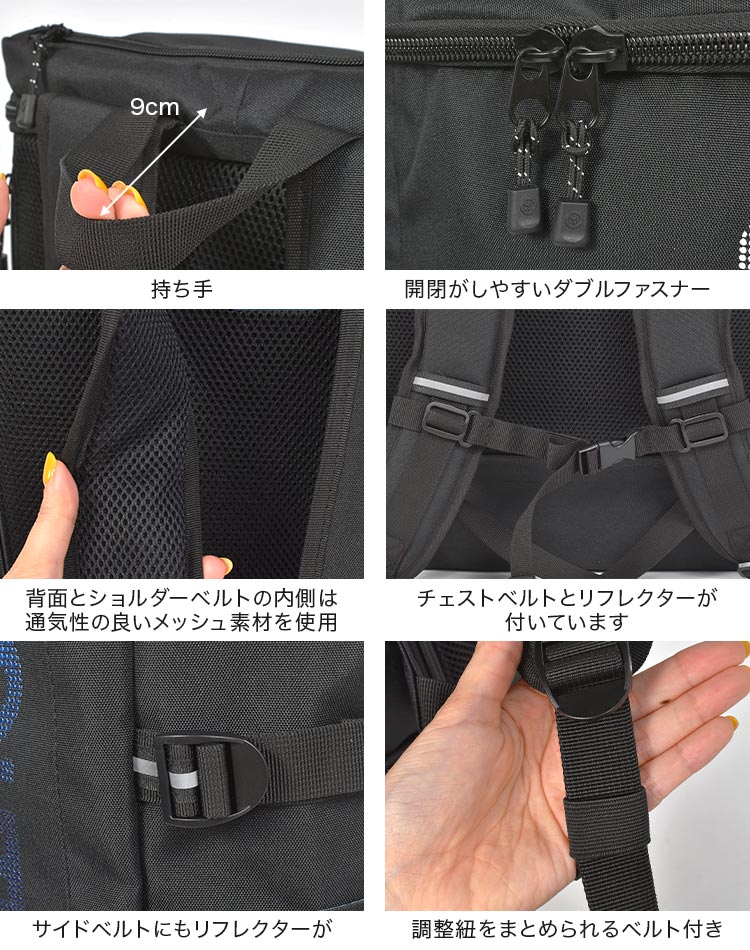 9cm

持ち手

開閉がしやすいダブルファスナー

背面とショルダーベルトの内側は通気性の良いメッシュ素材を使用

チェストベルトとリフレクターが付いています

サイドベルトにもリフレクターが

調整紐をまとめられるベルト付き