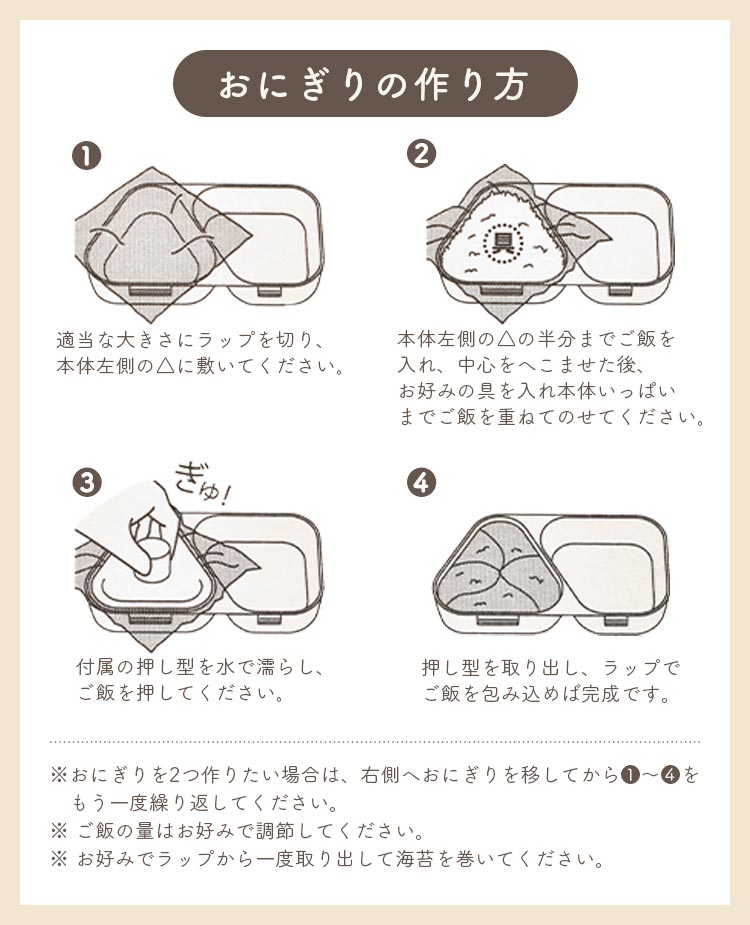 おにぎりの作り方

❶

適当な大きさにラップを切り、本体左側の△に敷いてください。

❷

具

本体左側の△の半分までご飯を入れ、中心をへこませた後、お好みの具を入れ本体いっぱいまでご飯を重ねてのせてください。

❸

ぎゅ!

付属の押し型を水で濡らし、ご飯を押してください。

❹

押し型を取り出し、ラップでご飯を包み込めば完成です。

※おにぎりを2つ作りたい場合は、右側へおにぎりを移してから❶〜❹をもう一度繰り返してください。
※ ご飯の量はお好みで調節してください。
※ お好みでラップから一度取り出して海苔を巻いてください。