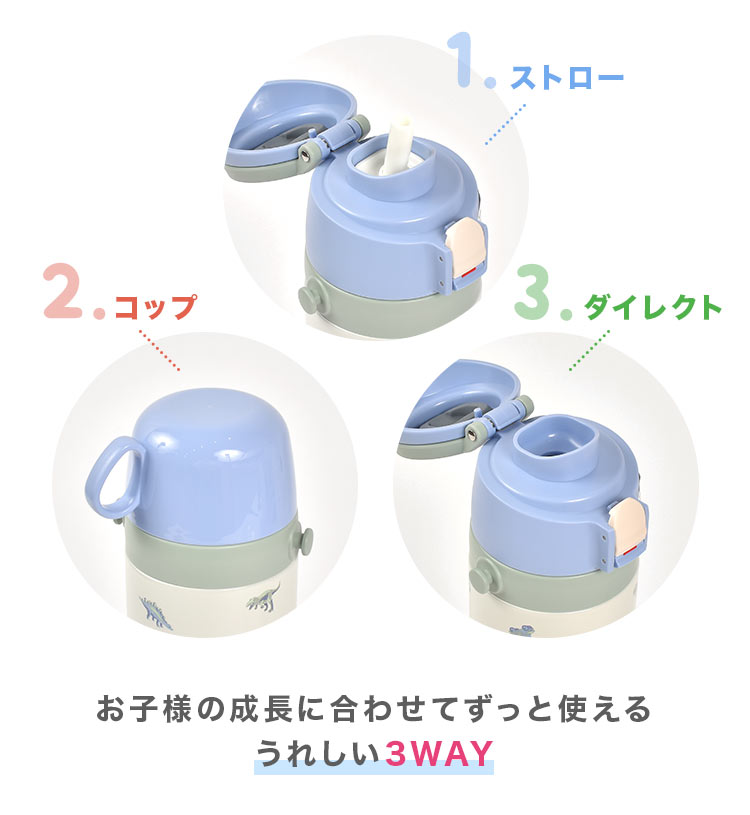 1. ストロー

2. コップ

3. ダイレクト

お子様の成長に合わせてずっと使える
うれしい3WAY