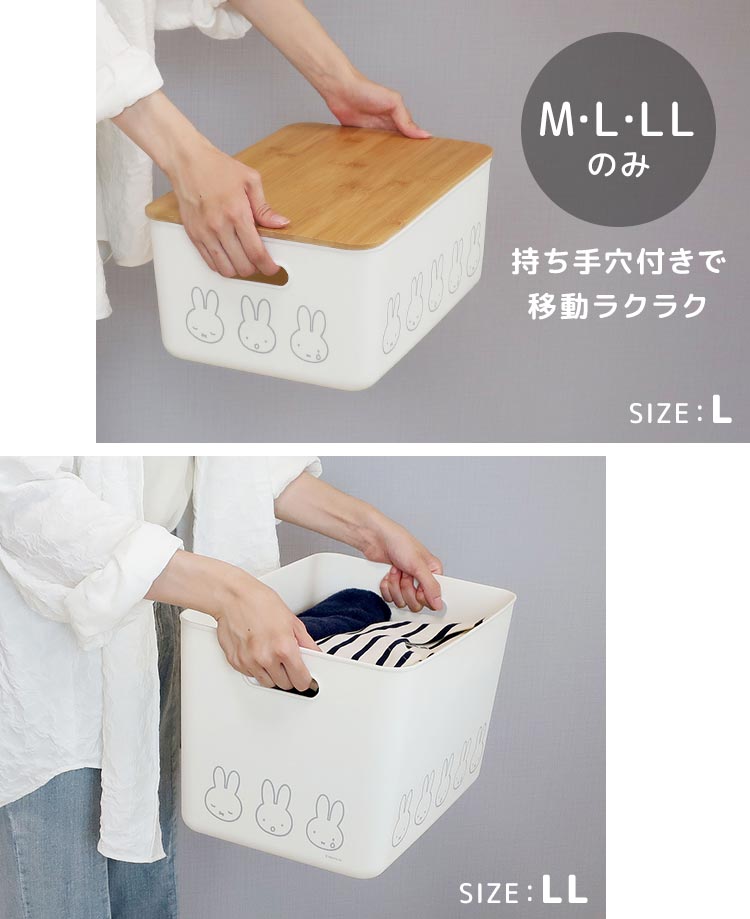 M·L·LL
のみ

持ち手穴付きで
移動ラクラク

SIZE : L

SIZE : LL