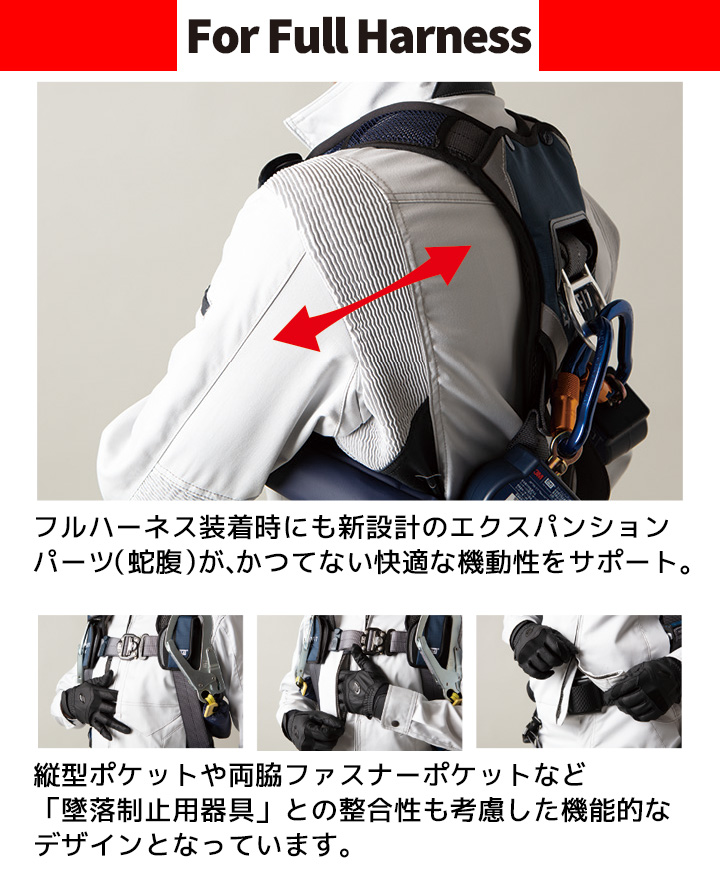 For Full Harness

フルハーネス装着時にも新設計のエクスパンションパーツ(蛇腹)が、かつてない快適な機動性をサポート。

縦型ポケットや両脇ファスナーポケットなど「墜落制止用器具」との整合性も考慮した機能的なデザインとなっています。