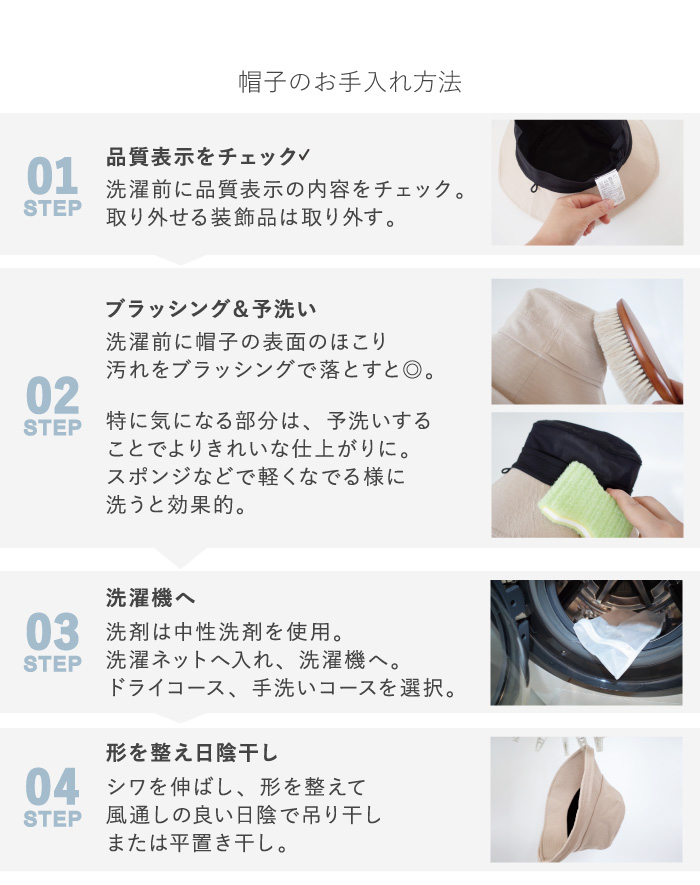 帽子のお手入れ方法

01
STEP
品質表示をチェック✓
洗濯前に品質表示の内容をチェック。
取り外せる装飾品は取り外す。

02
STEP
ブラッシング＆予洗い
洗濯前に帽子の表面のほこり
汚れをブラッシングで落とすと◎。

特に気になる部分は、予洗いする
ことでよりきれいな仕上がりに。
スポンジなどで軽くなでる様に
洗うと効果的。

03
STEP
洗濯機へ
洗剤は中性洗剤を使用。
洗濯ネットへ入れ、洗濯機へ。
ドライコース、手洗いコースを選択。

04
STEP
形を整え日陰干し
シワを伸ばし、形を整えて
風通しの良い日陰で吊り干し
または平置き干し。