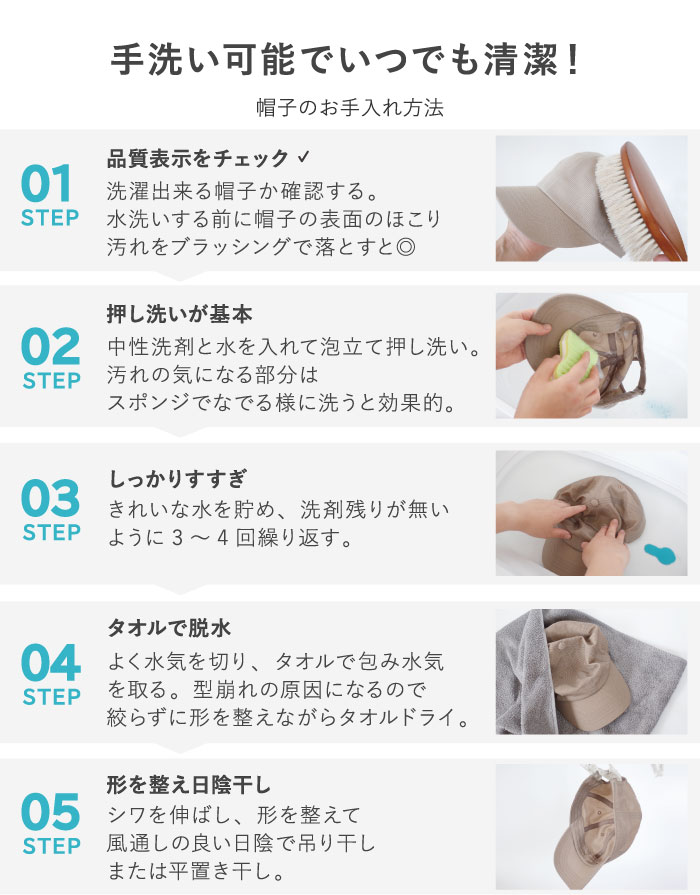 手洗い可能でいつでも清潔！

帽子のお手入れ方法

01
STEP

品質表示をチェック ✓
洗濯出来る帽子か確認する。
水洗いする前に帽子の表面のほこり
汚れをブラッシングで落とすと◎

02
STEP

押し洗いが基本
中性洗剤と水を入れて泡立て押し洗い。
汚れの気になる部分は
スポンジでなでる様に洗うと効果的。

03
STEP

しっかりすすぎ
きれいな水を貯め、洗剤残りが無い
ように 3 〜 4 回繰り返す。

04
STEP

タオルで脱水
よく水気を切り、タオルで包み水気
を取る。型崩れの原因になるので
絞らずに形を整えながらタオルドライ。

05
STEP

形を整え日陰干し
シワを伸ばし、形を整えて
風通しの良い日陰で吊り干し
または平置き干し。