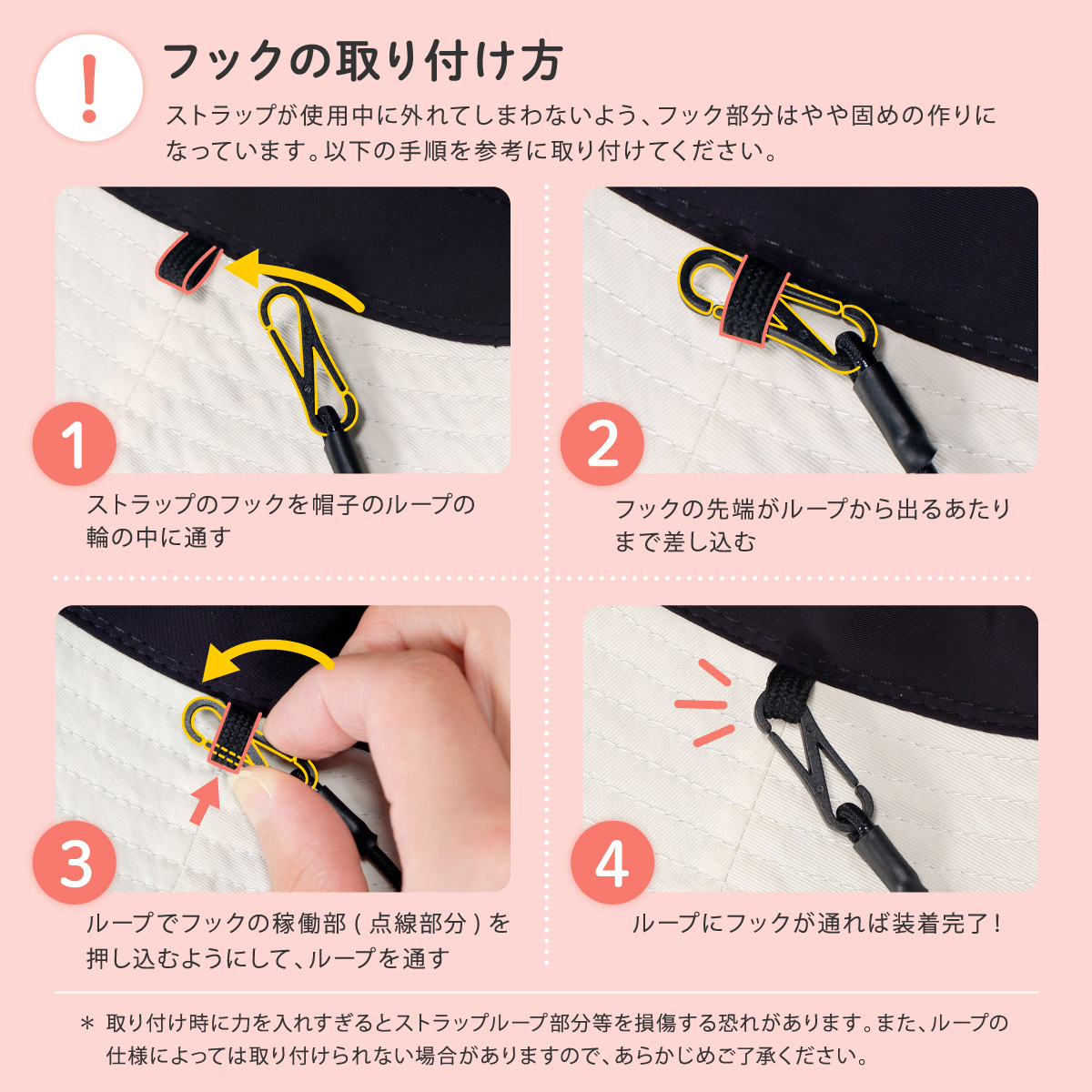 !

フックの取り付け方

ストラップが使用中に外れてしまわないよう、フック部分はやや固めの作りになっています。以下の手順を参考に取り付けてください。

1

ストラップのフックを帽子のループの輪の中に通す

2

フックの先端がループから出るあたりまで差し込む

3

ループでフックの稼働部（点線部分）を押し込むようにして、ループを通す

4

ループにフックが通れば装着完了！

＊ 取り付け時に力を入れすぎるとストラップループ部分等を損傷する恐れがあります。また、ループの仕様によっては取り付けられない場合がありますので、あらかじめご了承ください。