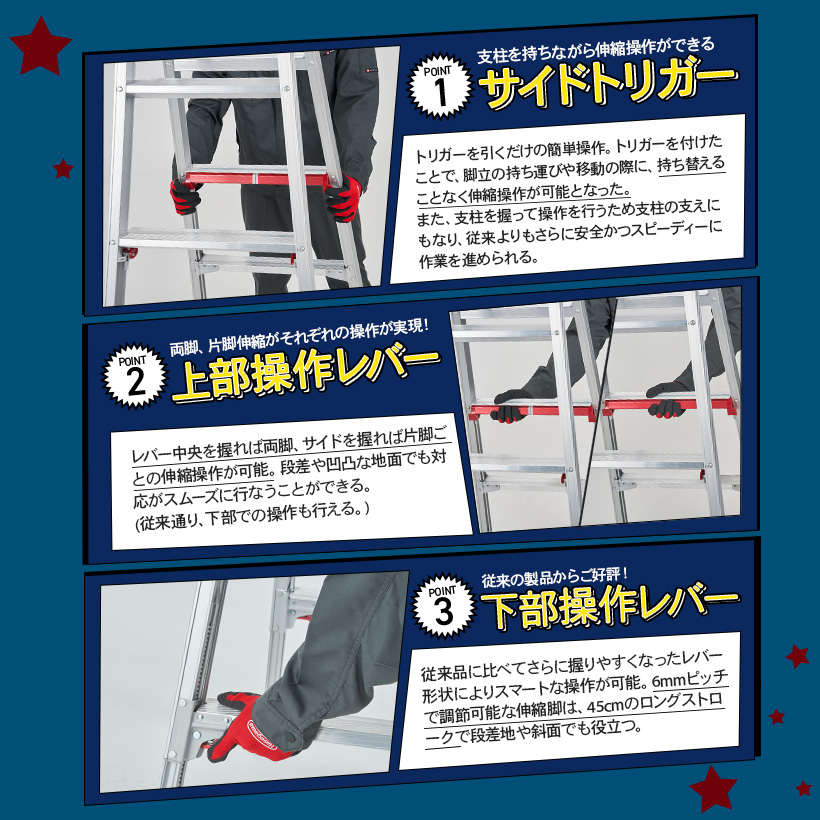 POINT 1
支柱を持ちながら伸縮操作ができる
サイドトリガー

トリガーを引くだけの簡単操作。トリガーを付けたことで、脚立の持ち運びや移動の際に、持ち替えることなく伸縮操作が可能となった。
また、支柱を握って操作を行うため支柱の支えにもなり、従来よりもさらに安全かつスピーディーに作業を進められる。

POINT 2
両脚、片脚伸縮がそれぞれの操作が実現!
上部操作レバー

レバー中央を握れば両脚、サイドを握れば片脚ごとの伸縮操作が可能。段差や凹凸な地面でも対応がスムーズに行なうことができる。
(従来通り、下部での操作も行える。)

POINT 3
従来の製品からご好評!
下部操作レバー

従来品に比べてさらに握りやすくなったレバー形状によりスマートな操作が可能。6mmピッチで調節可能な伸縮脚は、45cmのロングストロークで段差地や斜面でも役立つ。