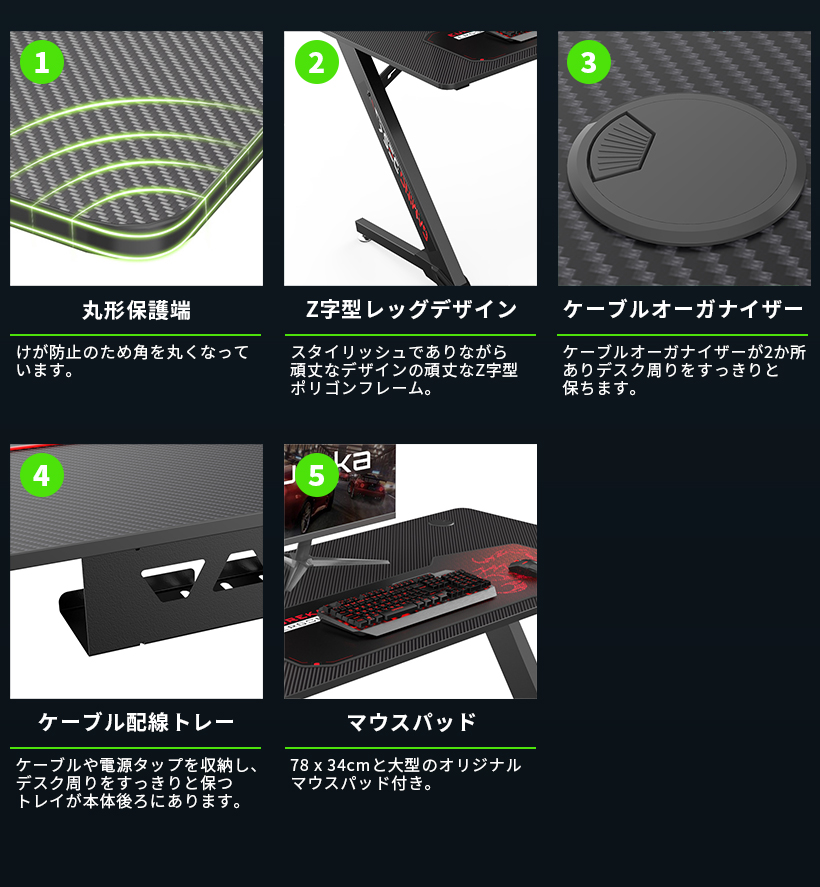 1

丸形保護端

けが防止のため角を丸くなっています。

2

Z字型レッグデザイン

スタイリッシュでありながら頑丈なデザインの頑丈なZ字型ポリゴンフレーム。

3

ケーブルオーガナイザー

ケーブルオーガナイザーが2か所ありデスク周りをすっきりと保ちます。

4

ケーブル配線トレー

ケーブルや電源タップを収納し、デスク周りをすっきりと保つトレイが本体後ろにあります。

5

マウスパッド

78 x 34cmと大型のオリジナルマウスパッド付き。