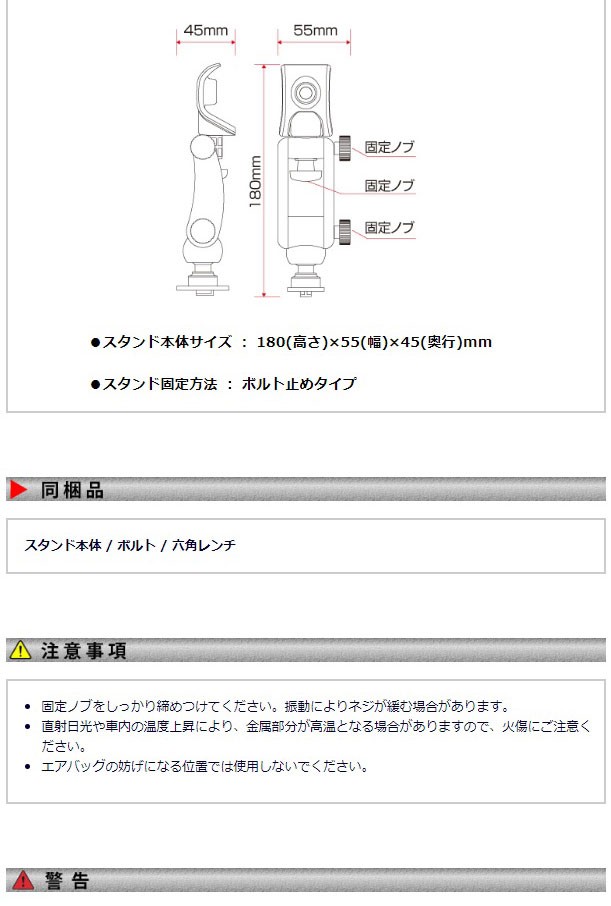 45mm

55mm

180mm

固定ノブ

固定ノブ

固定ノブ

●スタンド本体サイズ ： 180(高さ)×55(幅)×45(奥行)mm

●スタンド固定方法 ： ボルト止めタイプ

同梱品

スタンド本体 / ボルト / 六角レンチ

注意事項

- 固定ノブをしっかり締めつけてください。振動によりネジが緩む場合があります。
- 直射日光や車内の温度上昇により、金属部分が高温となる場合がありますので、火傷にご注意ください。
- エアバッグの妨げになる位置では使用しないでください。

警告