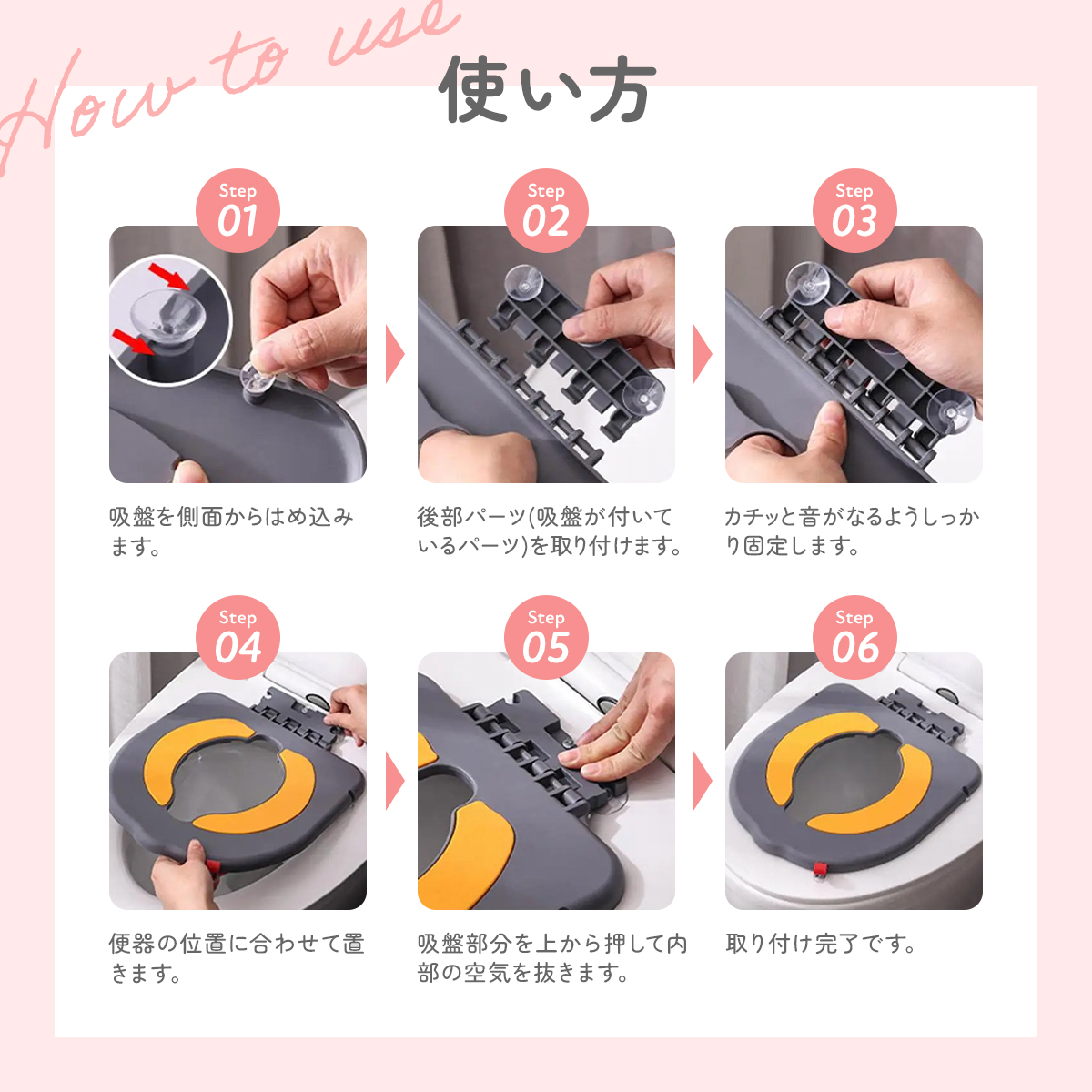 How to use

使い方

Step 01

吸盤を側面からはめ込みます。

Step 02

後部パーツ(吸盤が付いているパーツ)を取り付けます。

Step 03

カチッと音がなるようしっかり固定します。

Step 04

便器の位置に合わせて置きます。

Step 05

吸盤部分を上から押して内部の空気を抜きます。

Step 06

取り付け完了です。