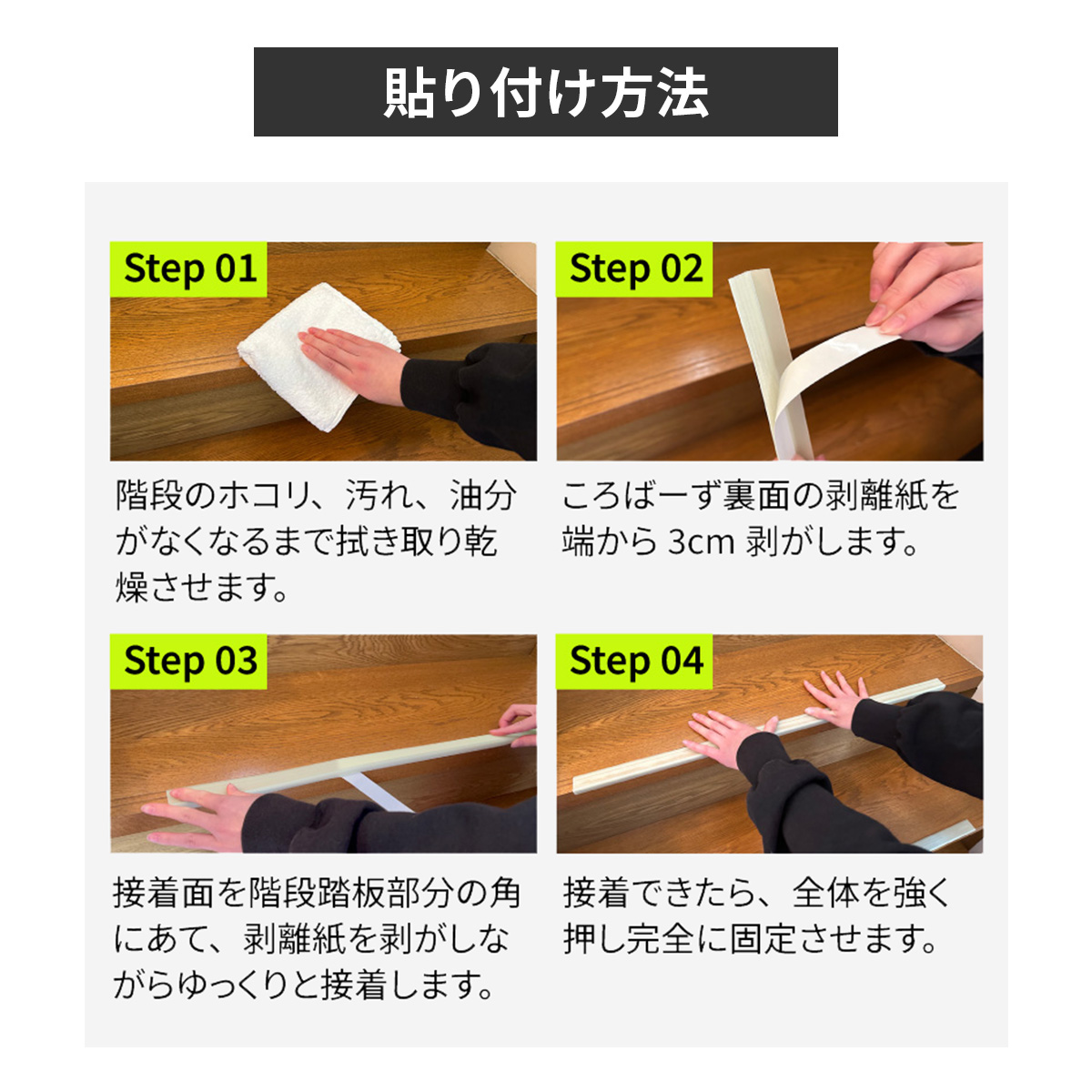 貼り付け方法

Step 01

階段のホコリ、汚れ、油分がなくなるまで拭き取り乾燥させます。

Step 02

ころばーず裏面の剥離紙を端から 3cm 剥がします。

Step 03

接着面を階段踏板部分の角にあて、剥離紙を剥がしながらゆっくりと接着します。

Step 04

接着できたら、全体を強く押し完全に固定させます。