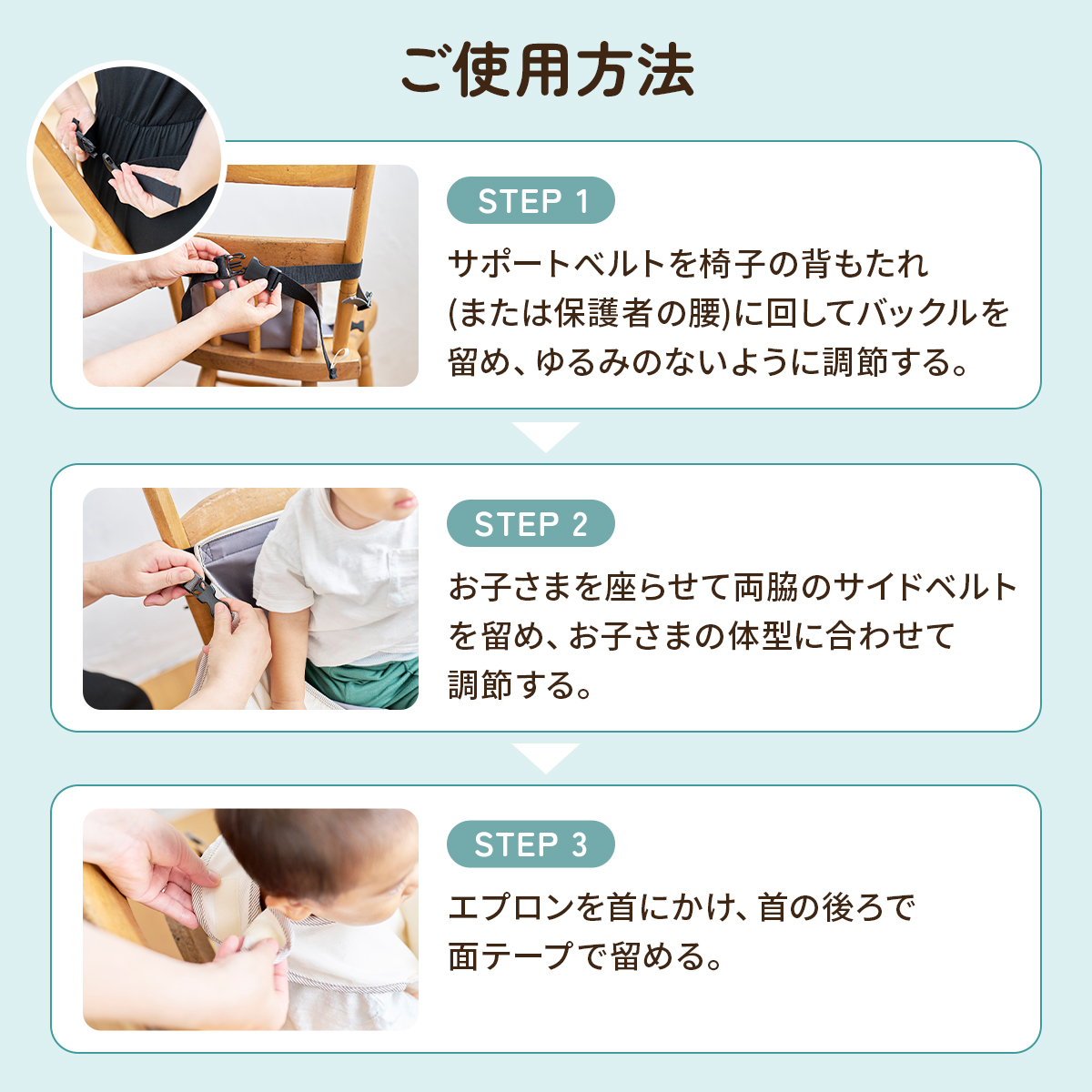 ご使用方法

STEP 1

サポートベルトを椅子の背もたれ(または保護者の腰)に回してバックルを留め、ゆるみのないように調節する。

STEP 2

お子さまを座らせて両脇のサイドベルトを留め、お子さまの体型に合わせて調節する。

STEP 3

エプロンを首にかけ、首の後ろで面テープで留める。