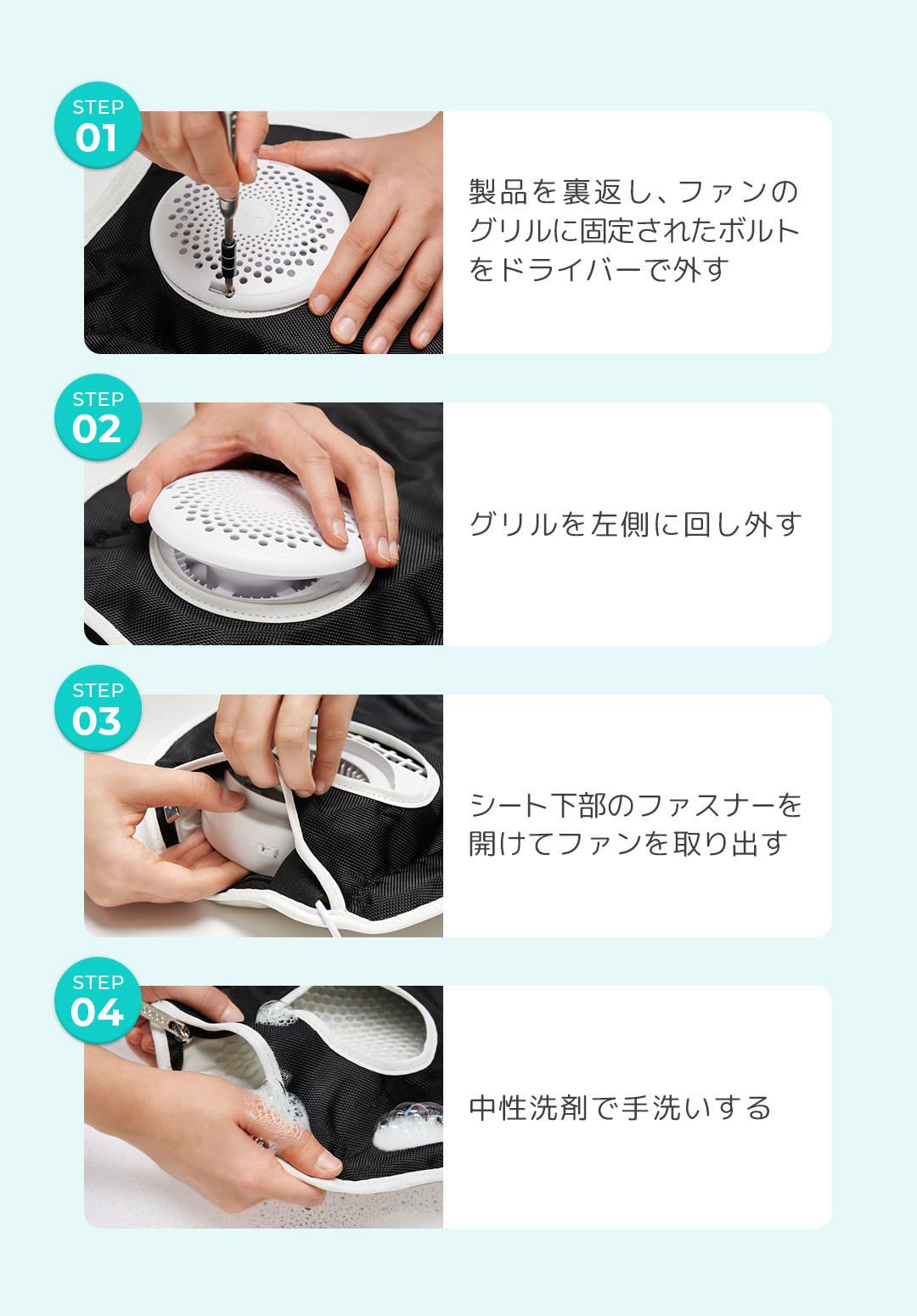 STEP 01

製品を裏返し、ファンのグリルに固定されたボルトをドライバーで外す

STEP 02

グリルを左側に回し外す

STEP 03

シート下部のファスナーを開けてファンを取り出す

STEP 04

中性洗剤で手洗いする