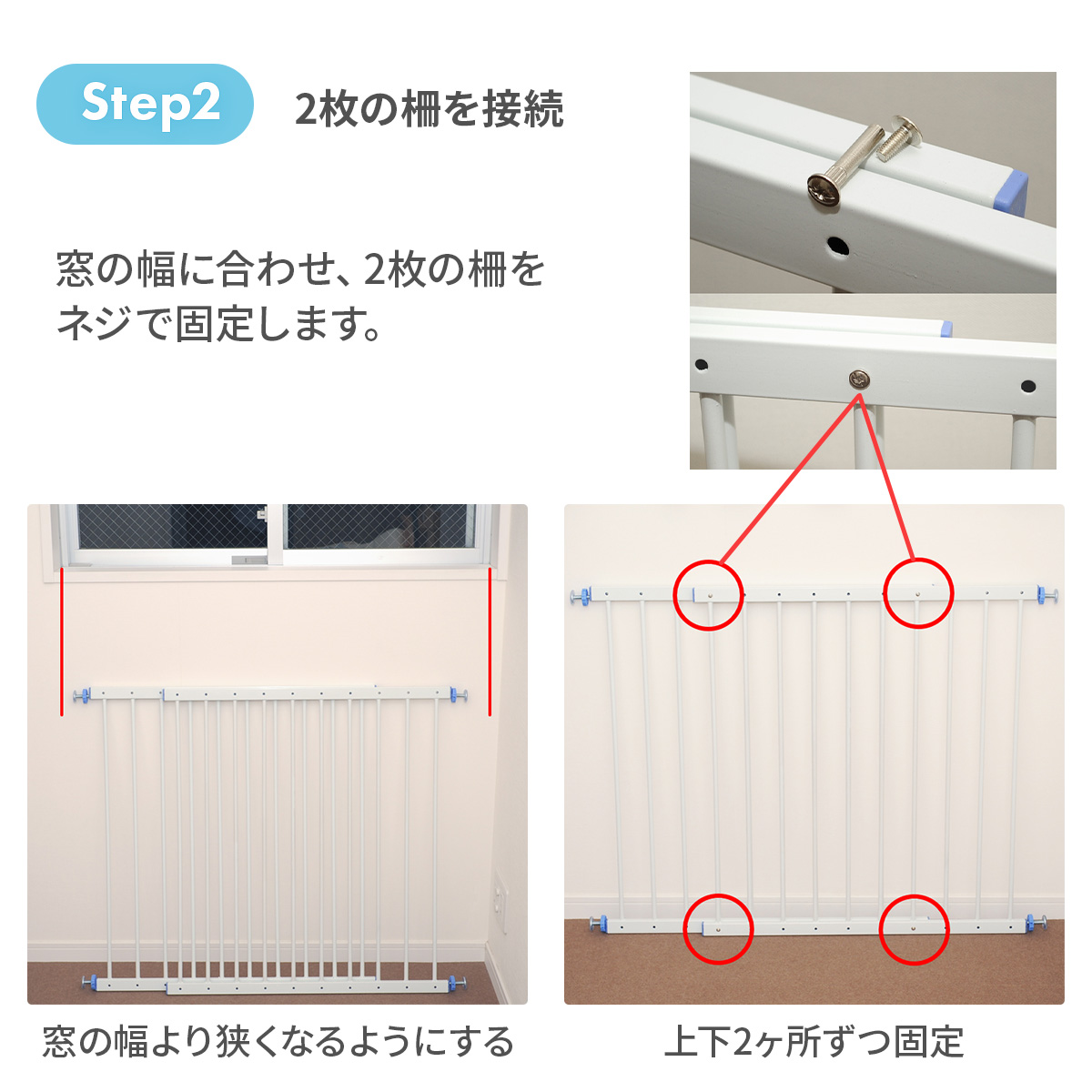 Step2 2枚の柵を接続

窓の幅に合わせ、2枚の柵をネジで固定します。

窓の幅より狭くなるようにする

上下2ヶ所ずつ固定