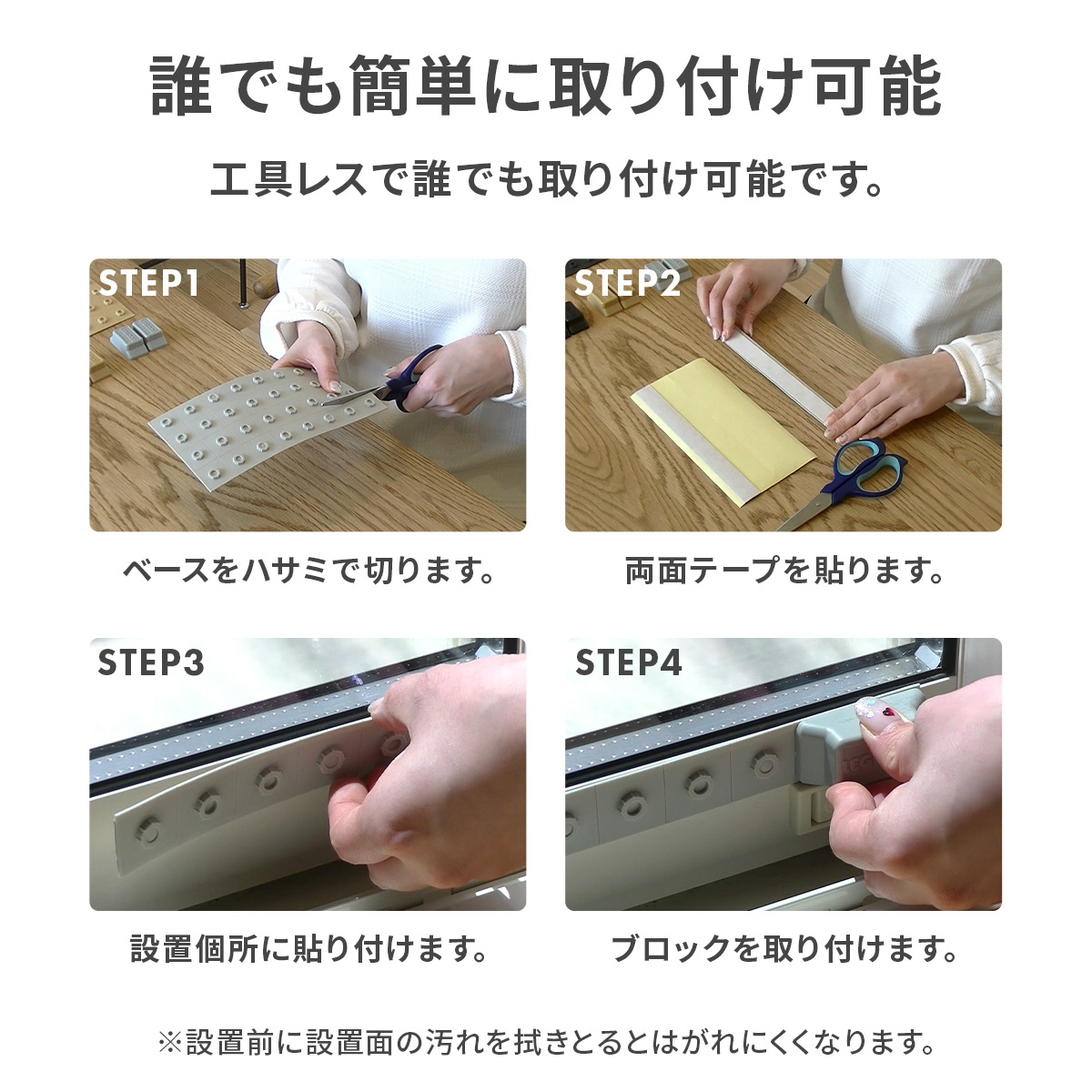 誰でも簡単に取り付け可能

工具レスで誰でも取り付け可能です。

STEP1

ベースをハサミで切ります。

STEP2

両面テープを貼ります。

STEP3

設置個所に貼り付けます。

STEP4

ブロックを取り付けます。

※設置前に設置面の汚れを拭きとるとはがれにくくなります。